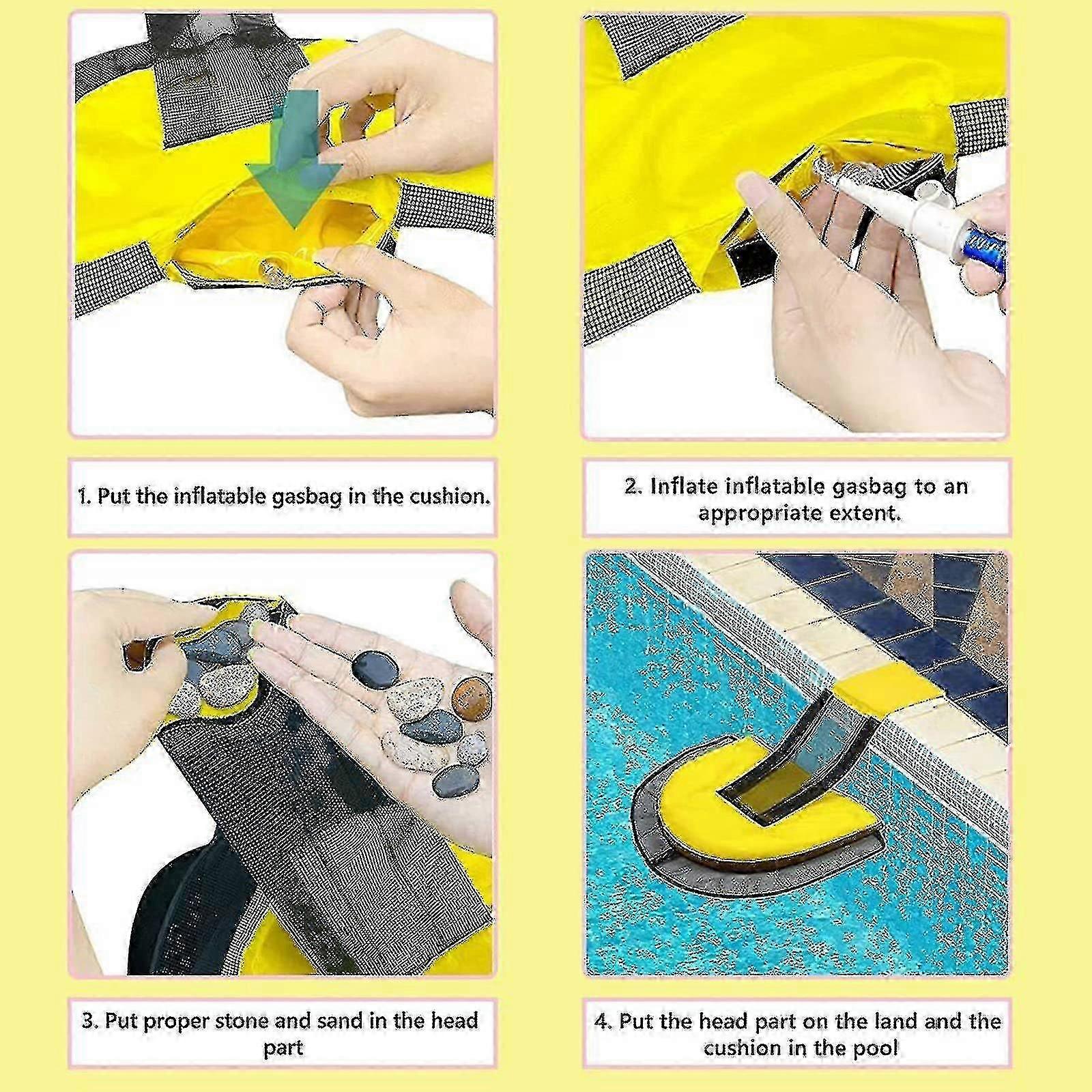 1. Put the inflatable gasbag in the cushion.

2. Inflate inflatable gasbag to an appropriate extent.

3. Put proper stone and sand in the head part

4. Put the head part on the land and the cushion in the pool