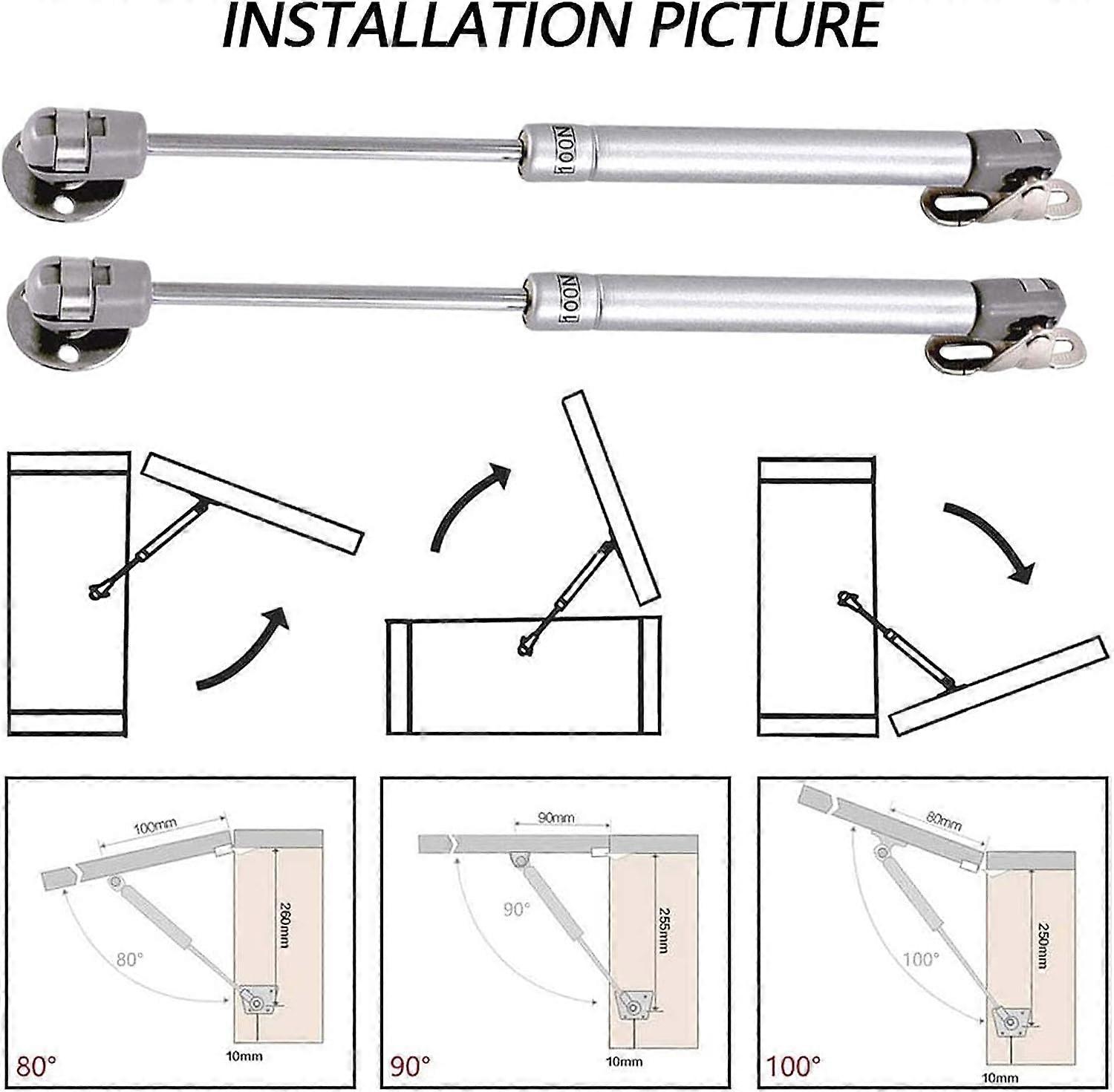 INSTALLATION PICTURE

100N

100N

100mm

260mm

80°

10mm

80°

90mm

255mm

90°

10mm

90°

80mm

250mm

100°

10mm

100°