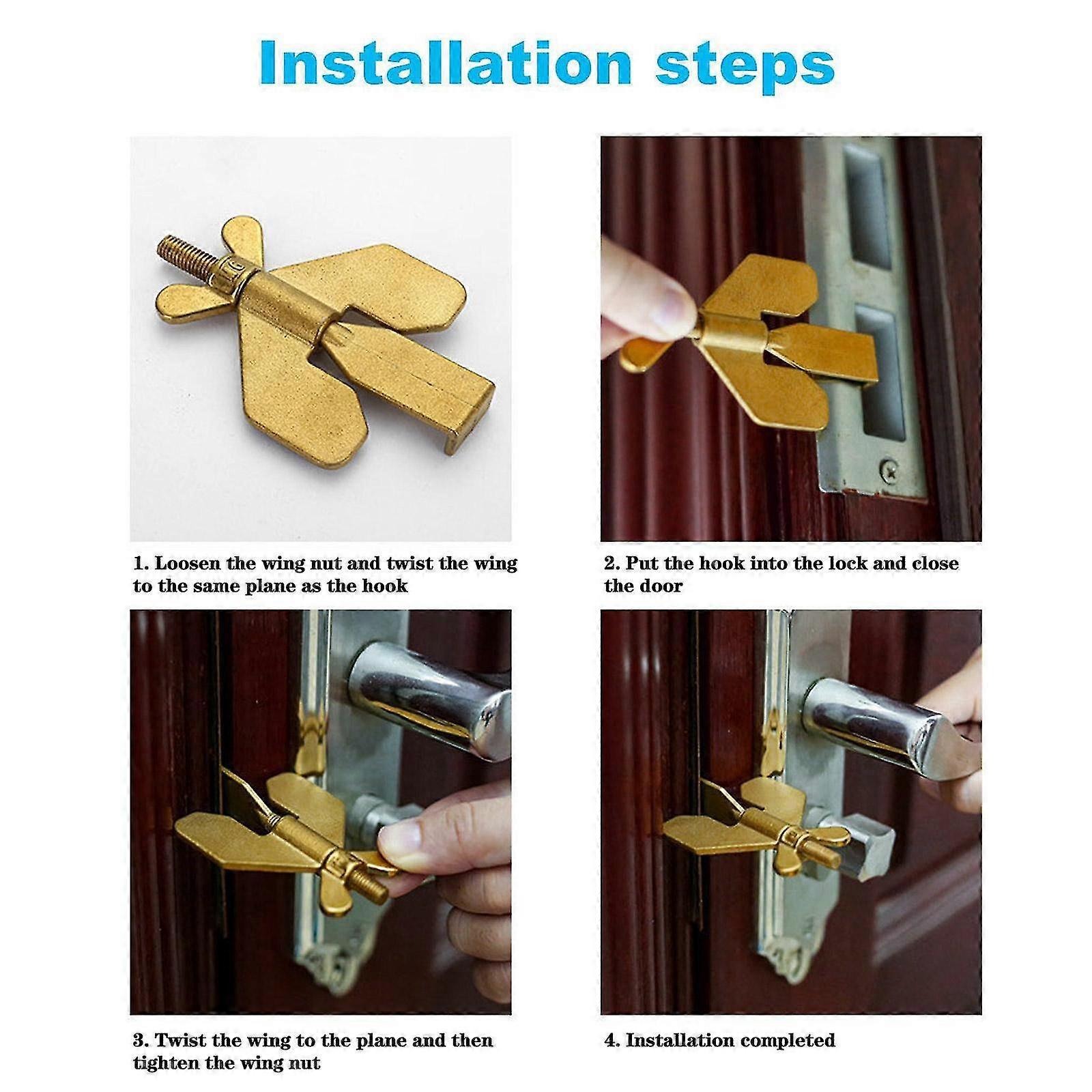 Installation steps

1. Loosen the wing nut and twist the wing to the same plane as the hook

2. Put the hook into the lock and close the door

3. Twist the wing to the plane and then tighten the wing nut

4. Installation completed