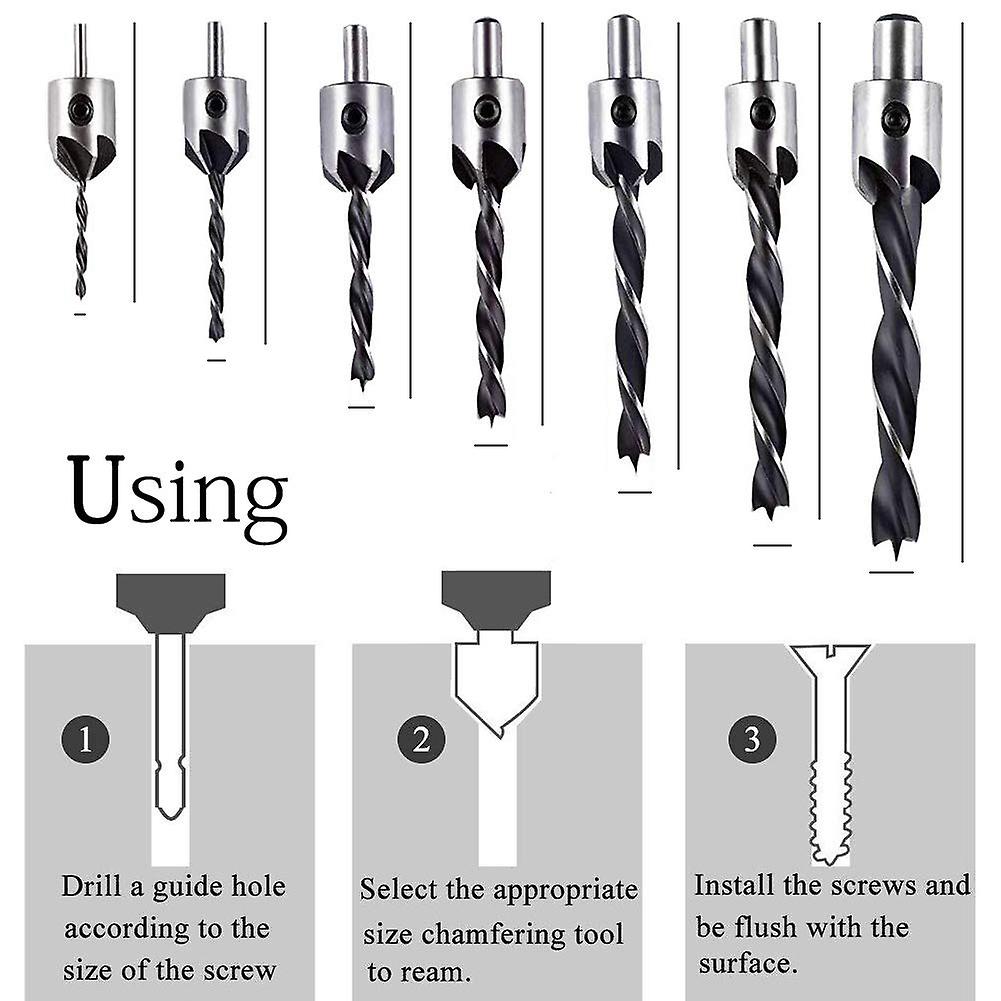 Using

1

Drill a guide hole according to the size of the screw

2

Select the appropriate size chamfering tool to ream.

3

Install the screws and be flush with the surface.