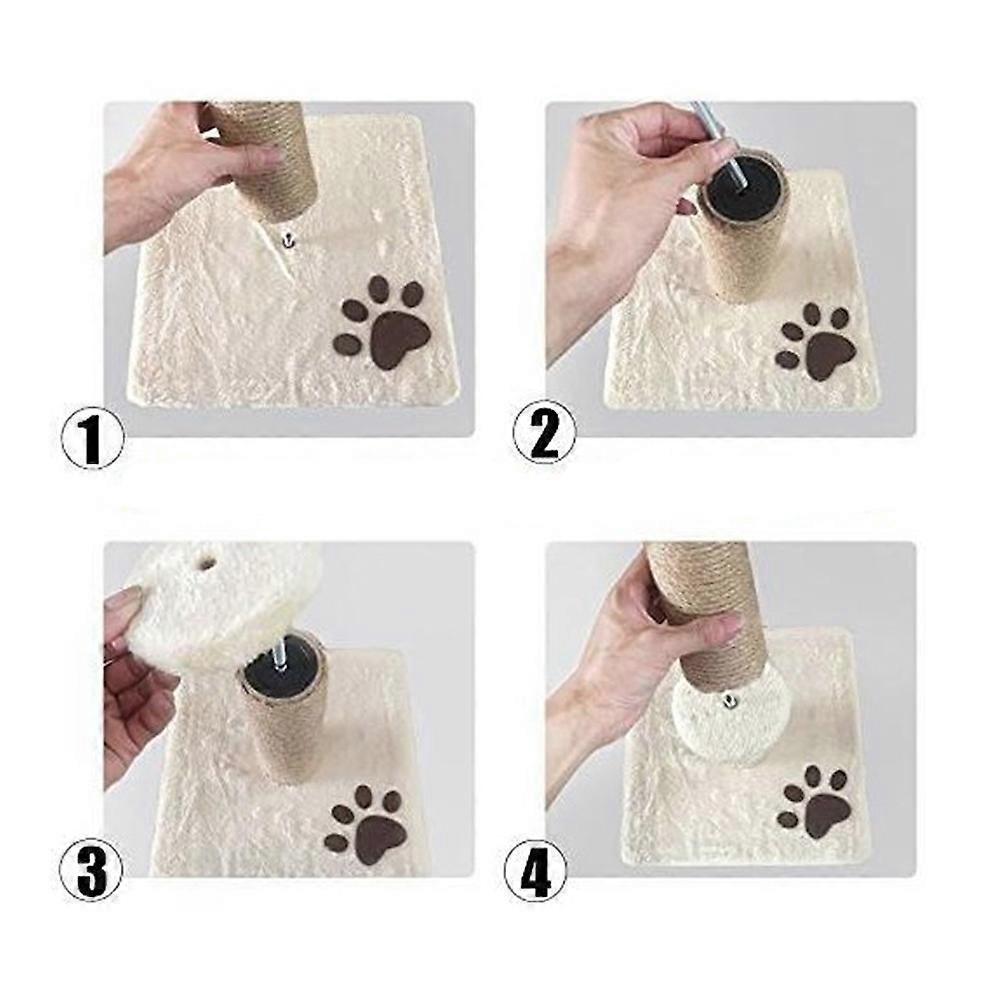 1

2

3

4