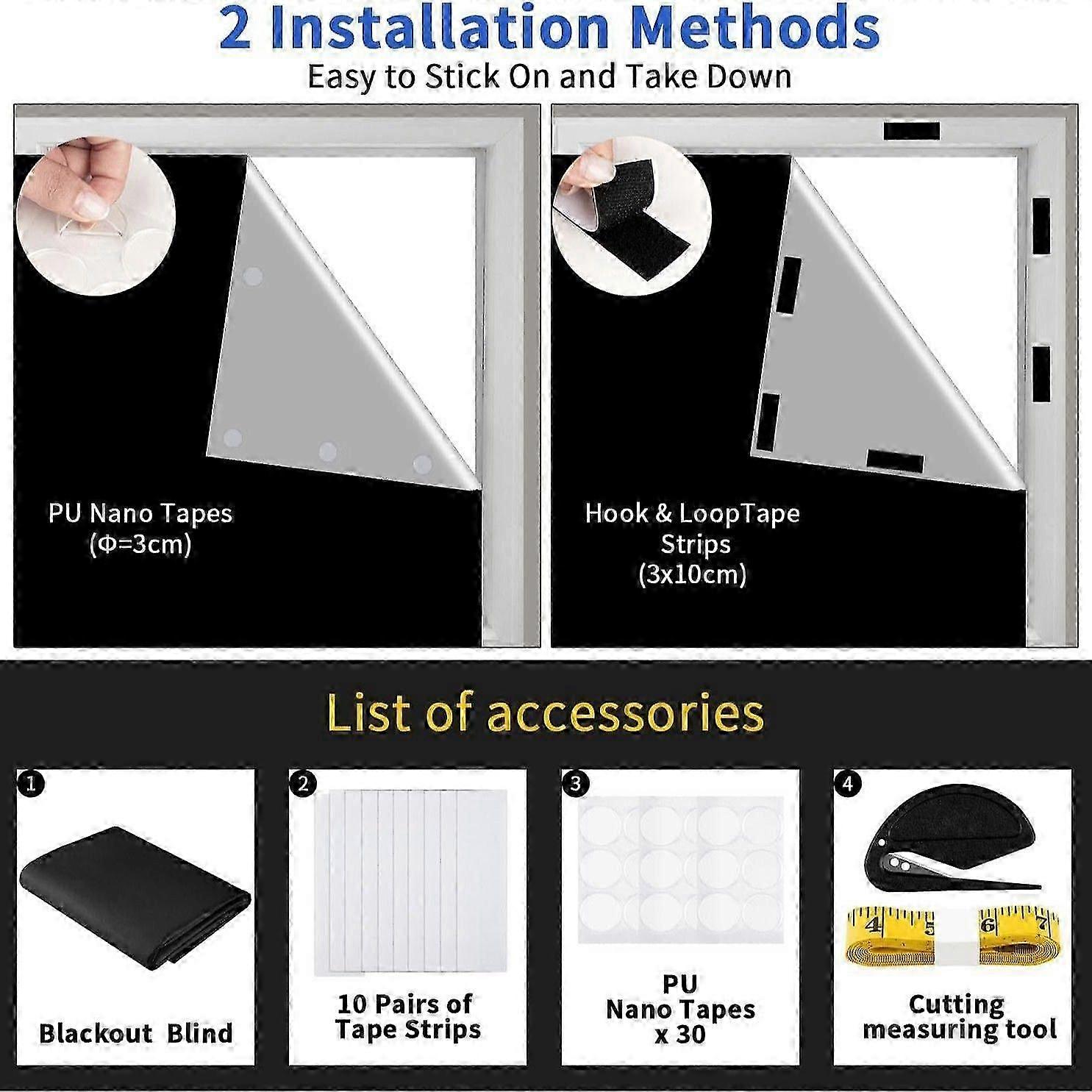 2 Installation Methods
Easy to Stick On and Take Down

PU Nano Tapes
(Φ=3cm)

Hook & LoopTape
Strips
(3x10cm)

List of accessories

1
Blackout Blind

2
10 Pairs of
Tape Strips

3
PU
Nano Tapes
x 30

4
4 5 6 7
Cutting
measuring tool