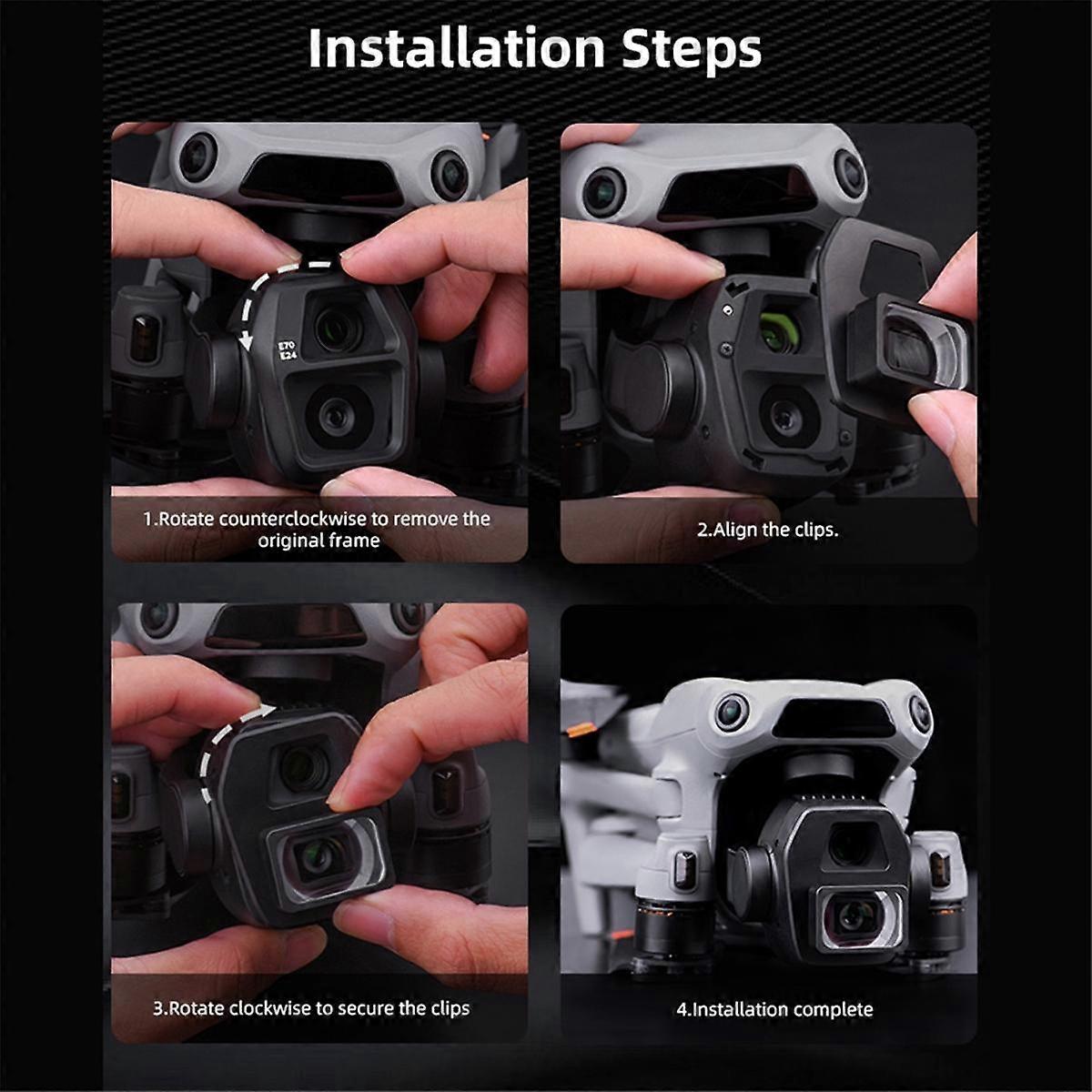 Installation Steps

E70
E24

1.Rotate counterclockwise to remove the original frame

2.Align the clips.

3.Rotate clockwise to secure the clips

4.Installation complete