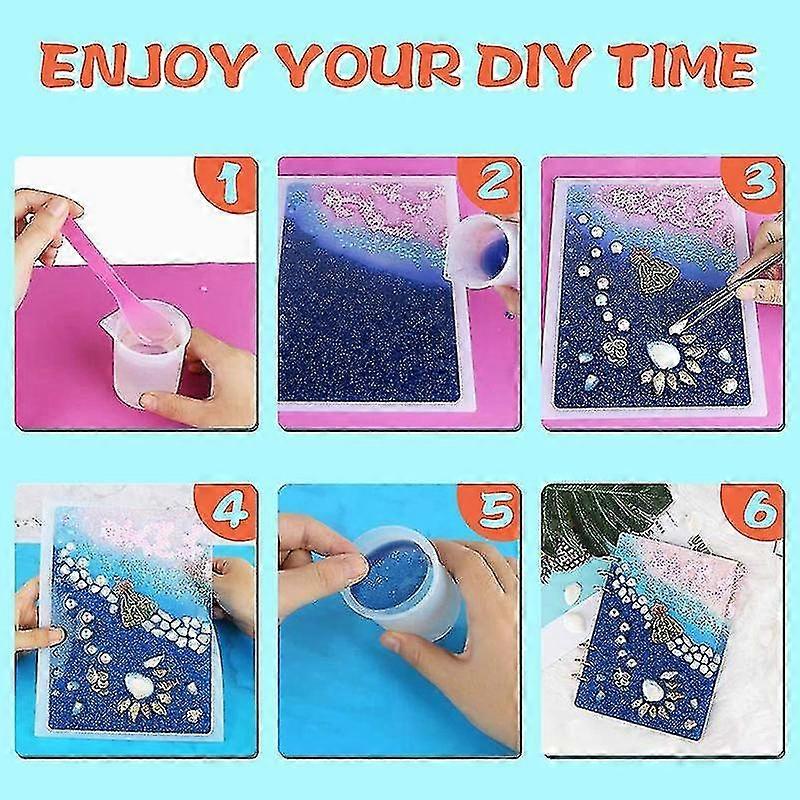 ENJOY YOUR DIY TIME

1

2

3

4

5

6