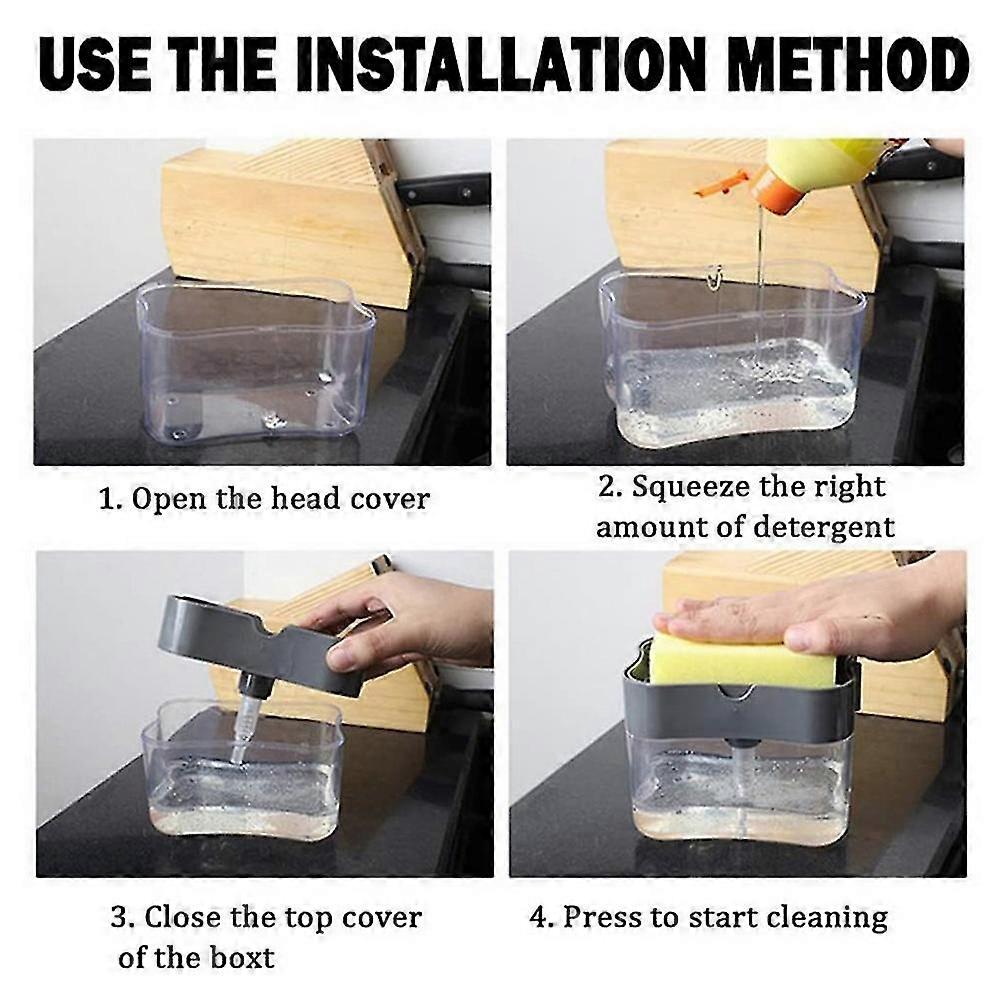 USE THE INSTALLATION METHOD

1. Open the head cover

2. Squeeze the right amount of detergent

3. Close the top cover of the boxt

4. Press to start cleaning