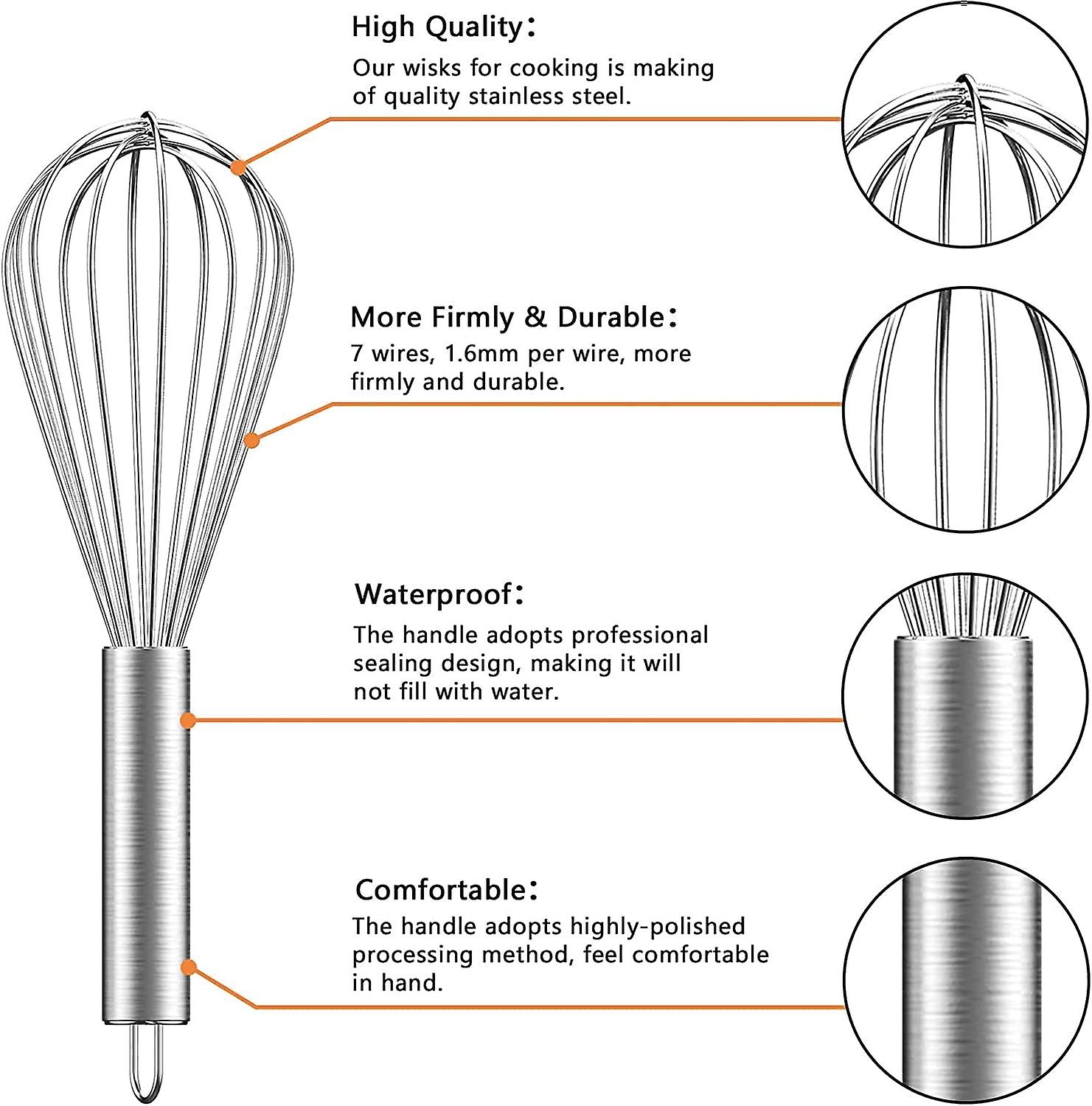 High Quality：
Our wisks for cooking is making of quality stainless steel.

More Firmly & Durable：
7 wires, 1.6mm per wire, more firmly and durable.

Waterproof：
The handle adopts professional sealing design, making it will not fill with water.

Comfortable：
The handle adopts highly-polished processing method, feel comfortable in hand.