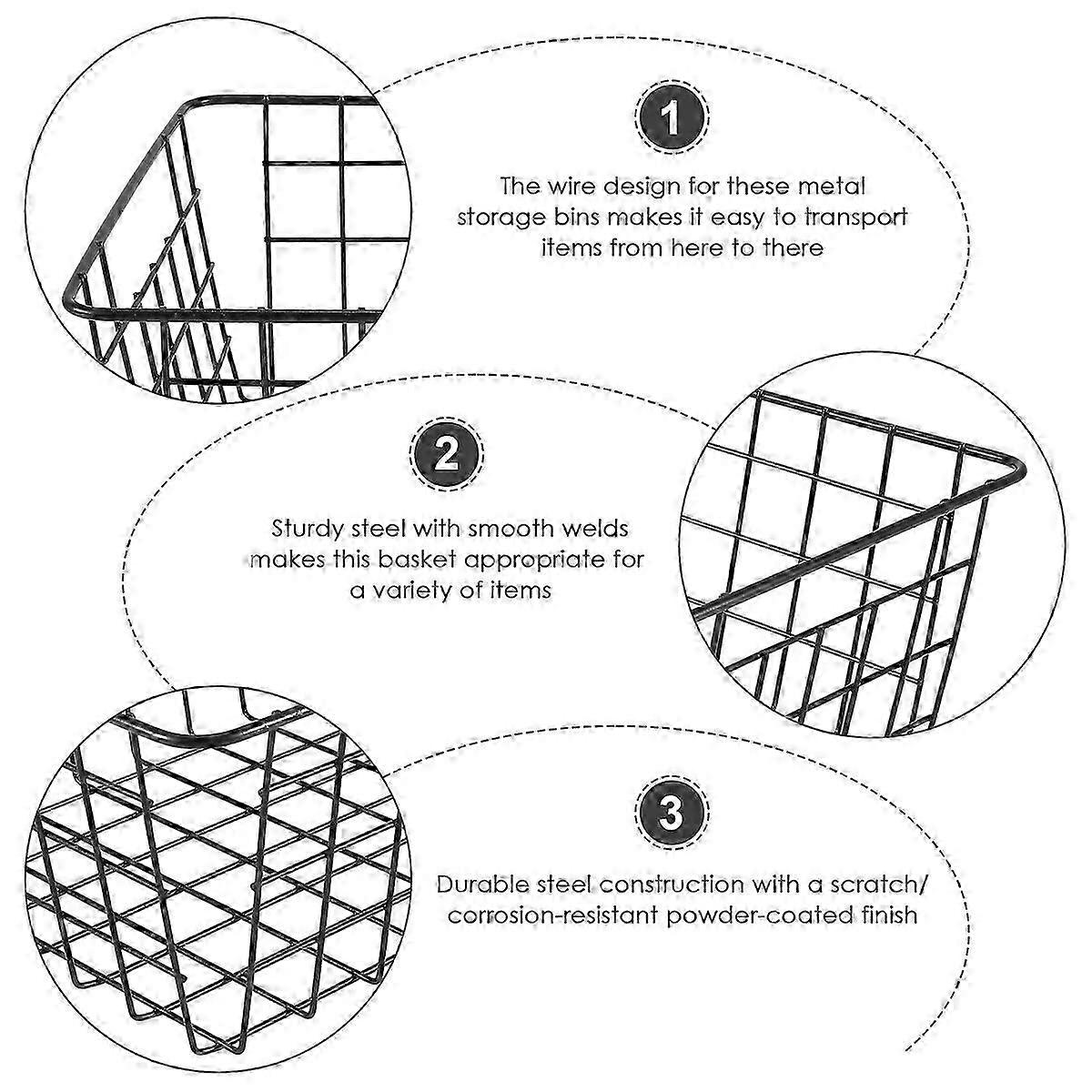 1

The wire design for these metal storage bins makes it easy to transport items from here to there

2

Sturdy steel with smooth welds makes this basket appropriate for a variety of items

3

Durable steel construction with a scratch/ corrosion-resistant powder-coated finish