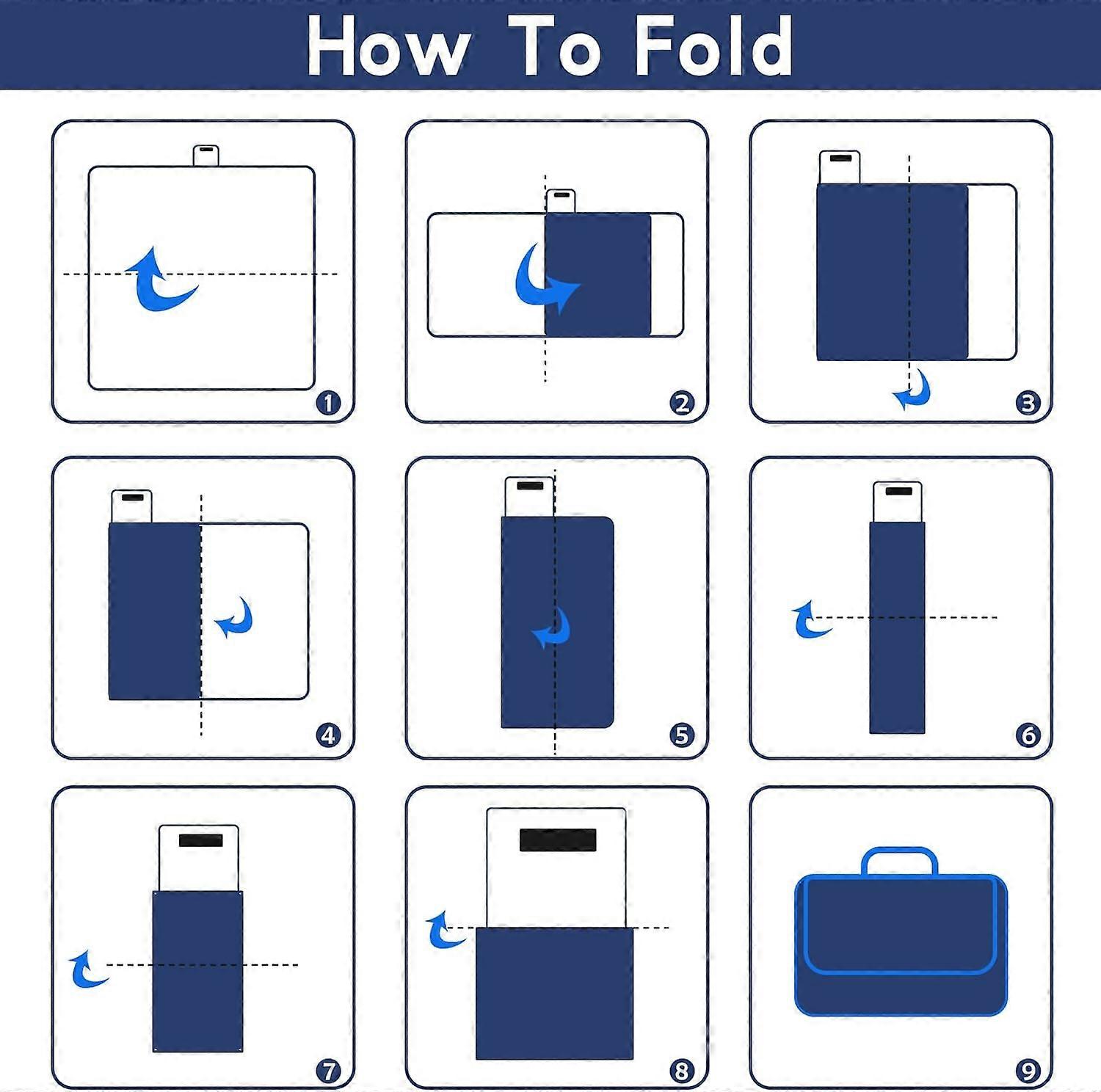 How To Fold

1

2

3

4

5

6

7

8

9