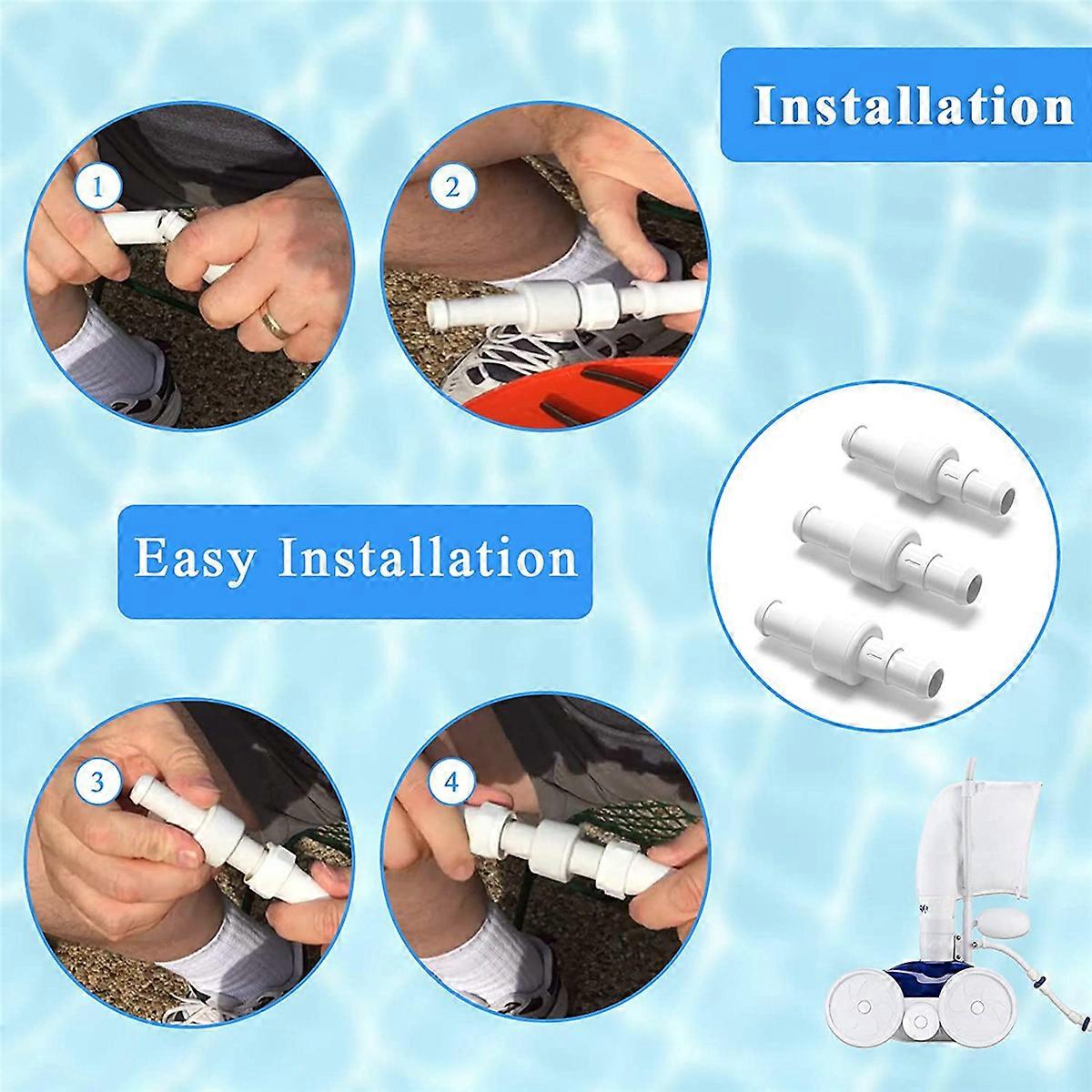 Installation

1

2

Easy Installation

3

4