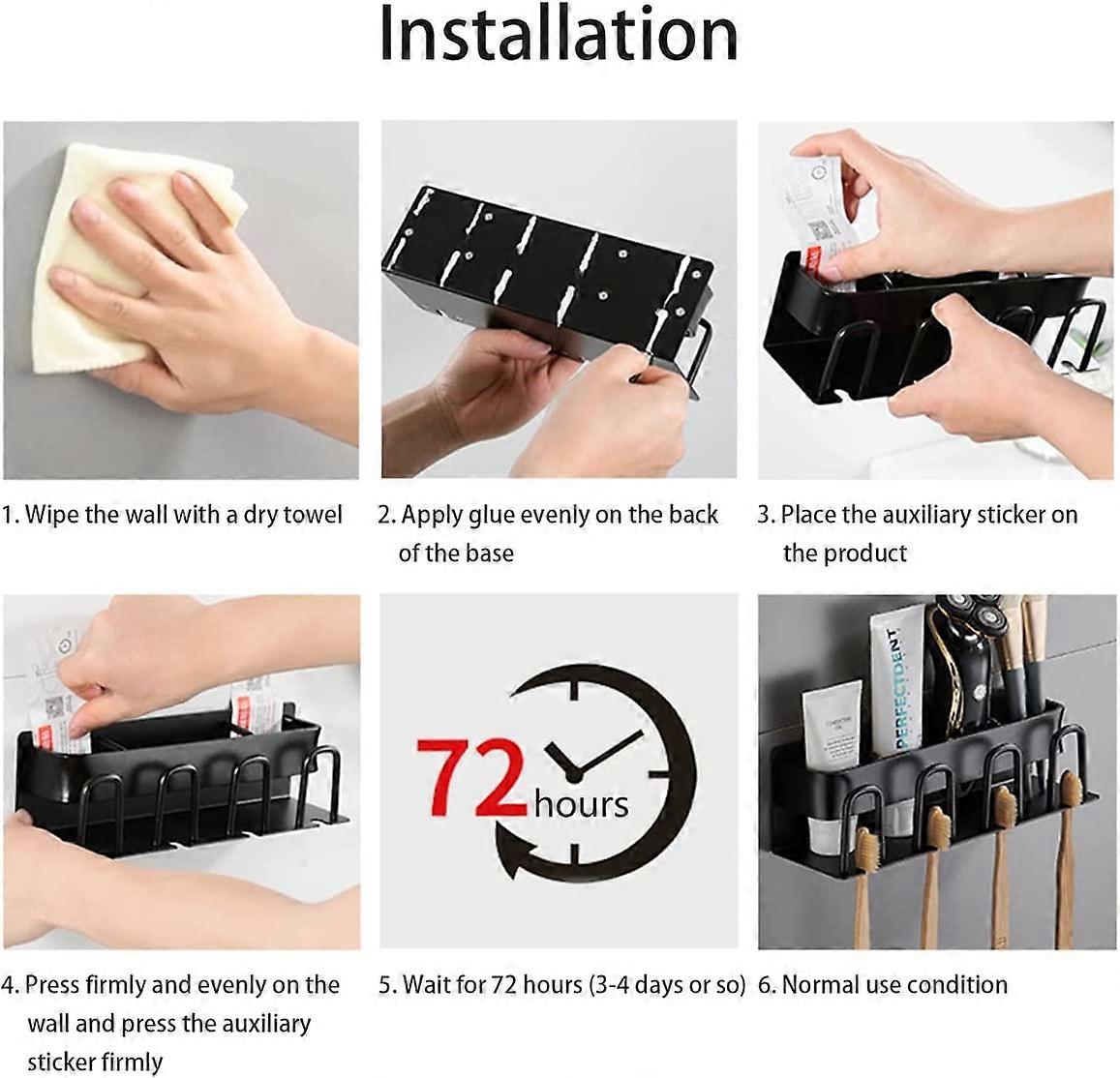 Installation

1. Wipe the wall with a dry towel

2. Apply glue evenly on the back of the base

3. Place the auxiliary sticker on the product

72 hours

PERFECTDENT

4. Press firmly and evenly on the wall and press the auxiliary sticker firmly

5. Wait for 72 hours (3-4 days or so)

6. Normal use condition