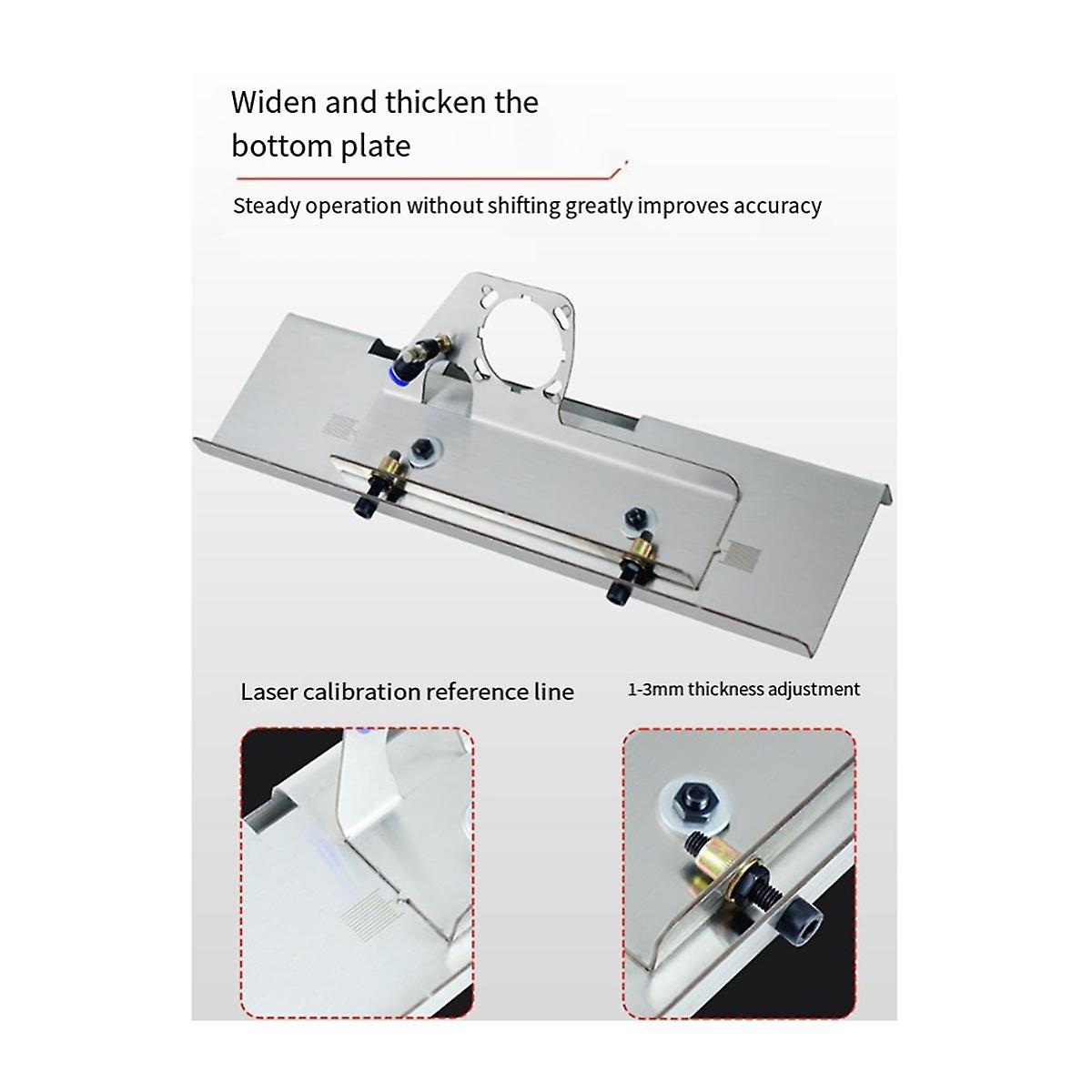 Widen and thicken the bottom plate

Steady operation without shifting greatly improves accuracy

Laser calibration reference line

1-3mm thickness adjustment