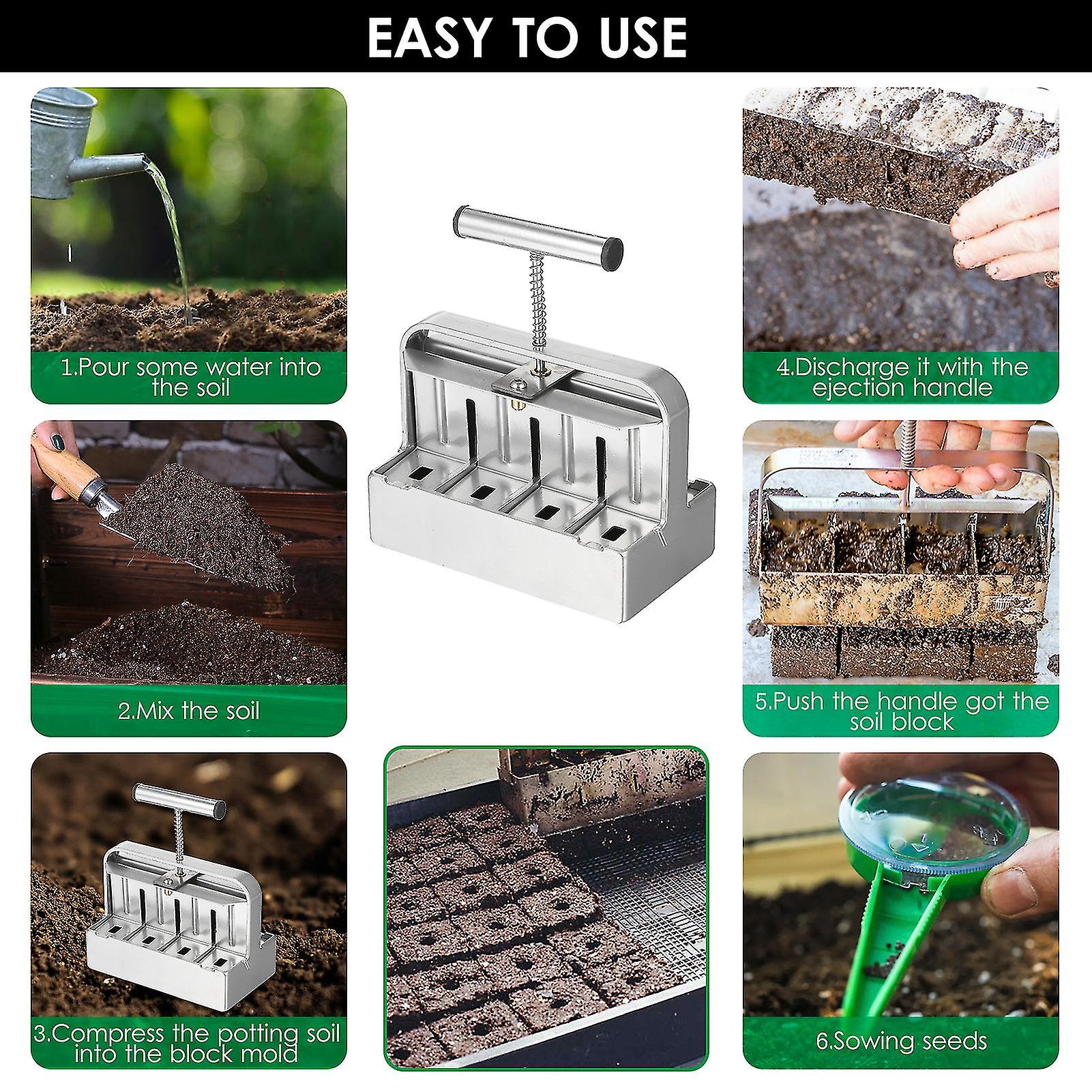 EASY TO USE

1.Pour some water into the soil

2.Mix the soil

3.Compress the potting soil into the block mold

4.Discharge it with the ejection handle

5.Push the handle got the soil block

6.Sowing seeds