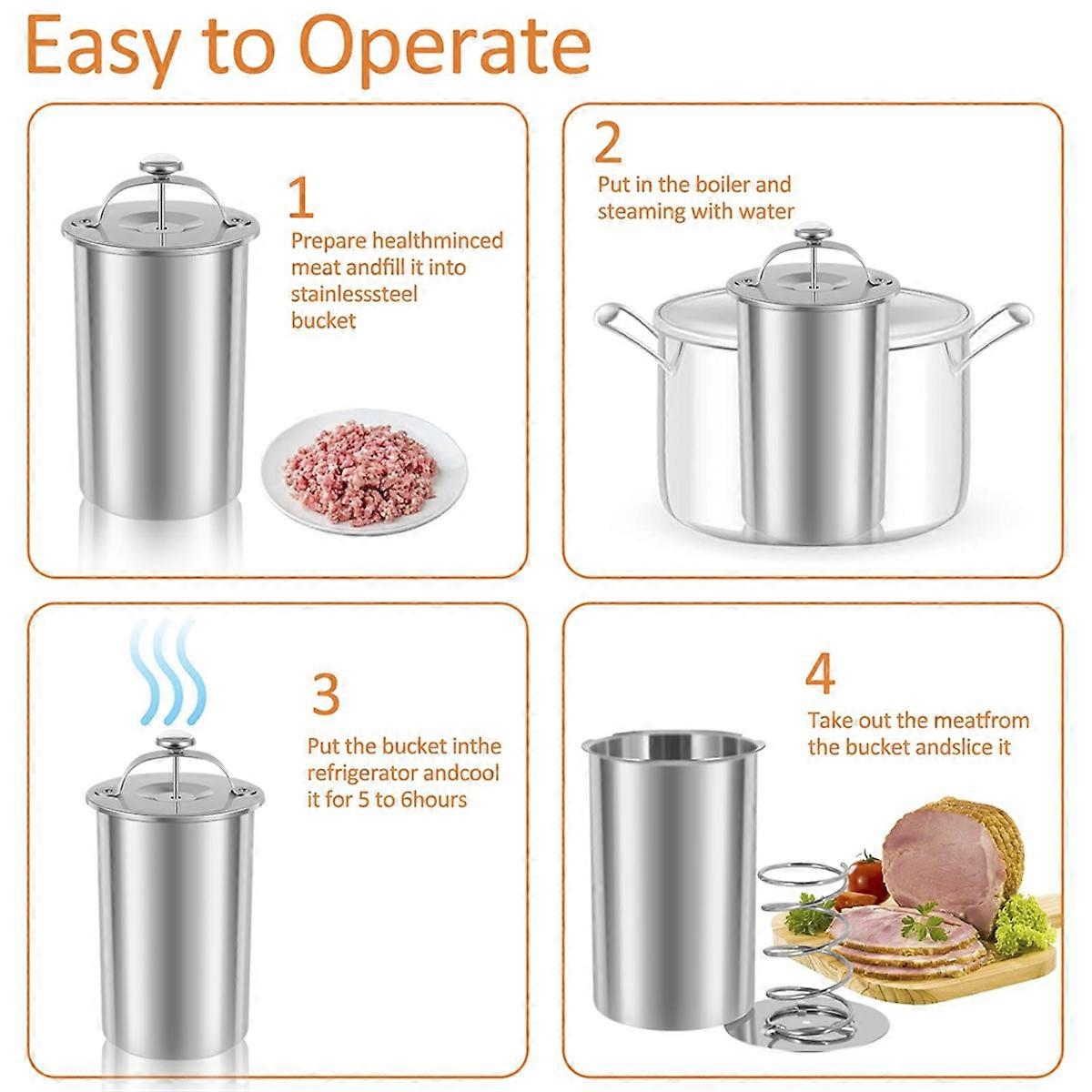 Easy to Operate

1

Prepare healthminced meat andfill it into stainlesssteel bucket

2

Put in the boiler and steaming with water

3

Put the bucket inthe refrigerator andcool it for 5 to 6hours

4

Take out the meatfrom the bucket andslice it