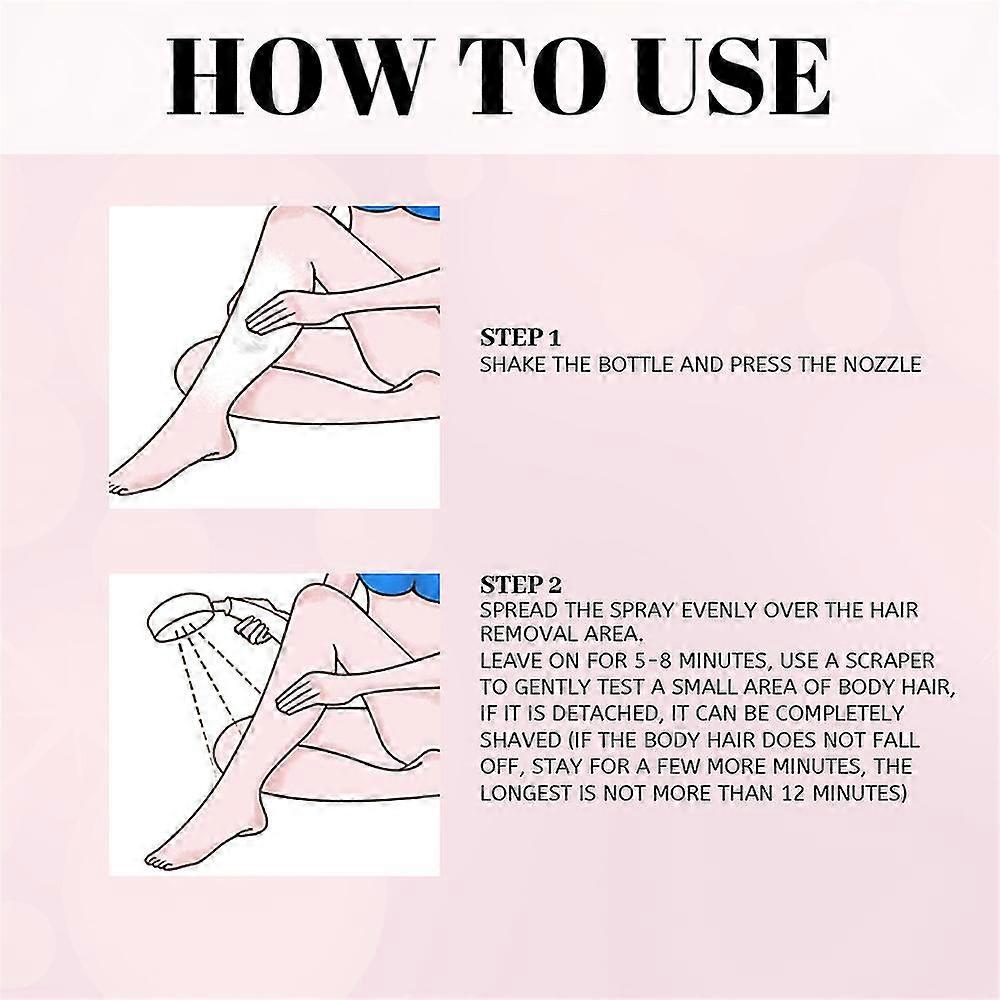 HOW TO USE

STEP 1
SHAKE THE BOTTLE AND PRESS THE NOZZLE

STEP 2
SPREAD THE SPRAY EVENLY OVER THE HAIR REMOVAL AREA.
LEAVE ON FOR 5-8 MINUTES, USE A SCRAPER TO GENTLY TEST A SMALL AREA OF BODY HAIR, IF IT IS DETACHED, IT CAN BE COMPLETELY SHAVED (IF THE BODY HAIR DOES NOT FALL OFF, STAY FOR A FEW MORE MINUTES, THE LONGEST IS NOT MORE THAN 12 MINUTES)