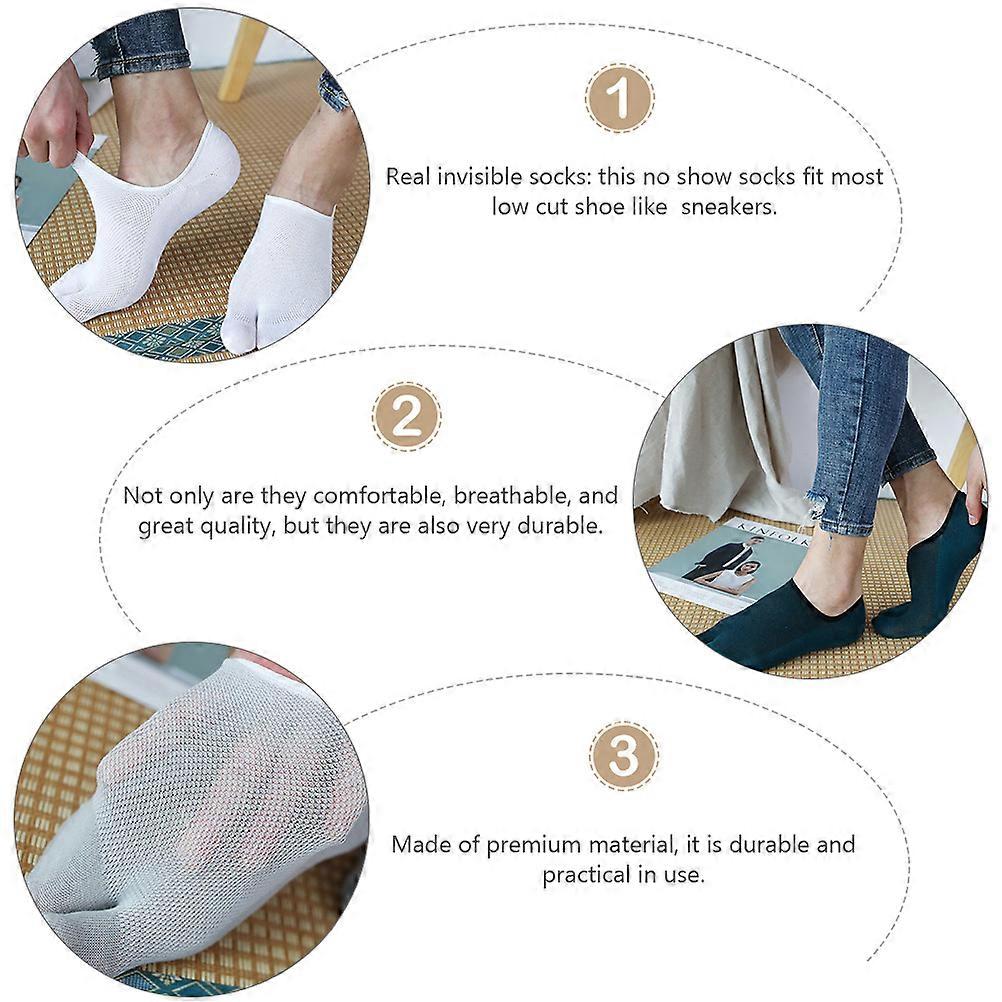 1

Real invisible socks: this no show socks fit most low cut shoe like sneakers.

2

Not only are they comfortable, breathable, and great quality, but they are also very durable.

KINFOLK

3

Made of premium material, it is durable and practical in use.