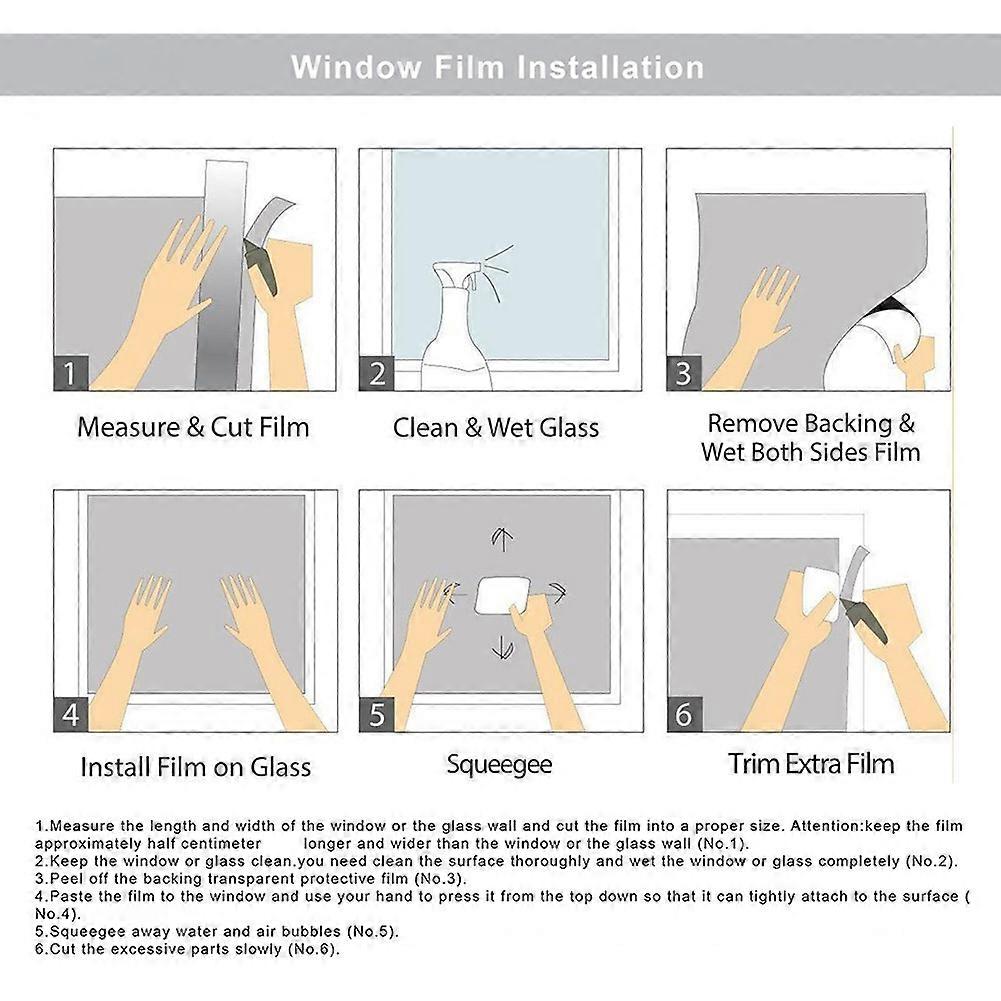 Window Film Installation

1
Measure & Cut Film

2
Clean & Wet Glass

3
Remove Backing & Wet Both Sides Film

4
Install Film on Glass

5
Squeegee

6
Trim Extra Film

1.Measure the length and width of the window or the glass wall and cut the film into a proper size. Attention:keep the film approximately half centimeter longer and wider than the window or the glass wall (No.1).
2.Keep the window or glass clean.you need clean the surface thoroughly and wet the window or glass completely (No.2).
3.Peel off the backing transparent protective film (No.3).
4.Paste the film to the window and use your hand to press it from the top down so that it can tightly attach to the surface ( No.4).
5.Squeegee away water and air bubbles (No.5).
6.Cut the excessive parts slowly (No.6).