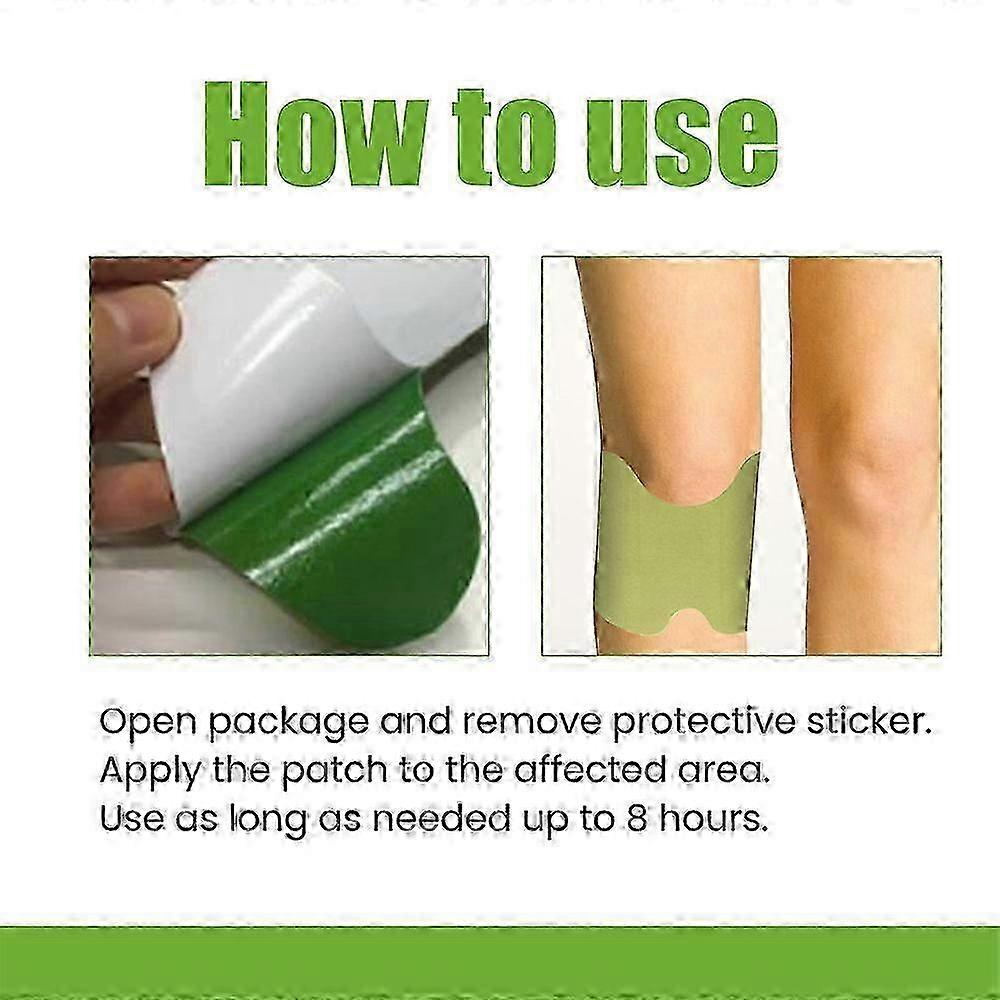 How to use

Open package and remove protective sticker.
Apply the patch to the affected area.
Use as long as needed up to 8 hours.