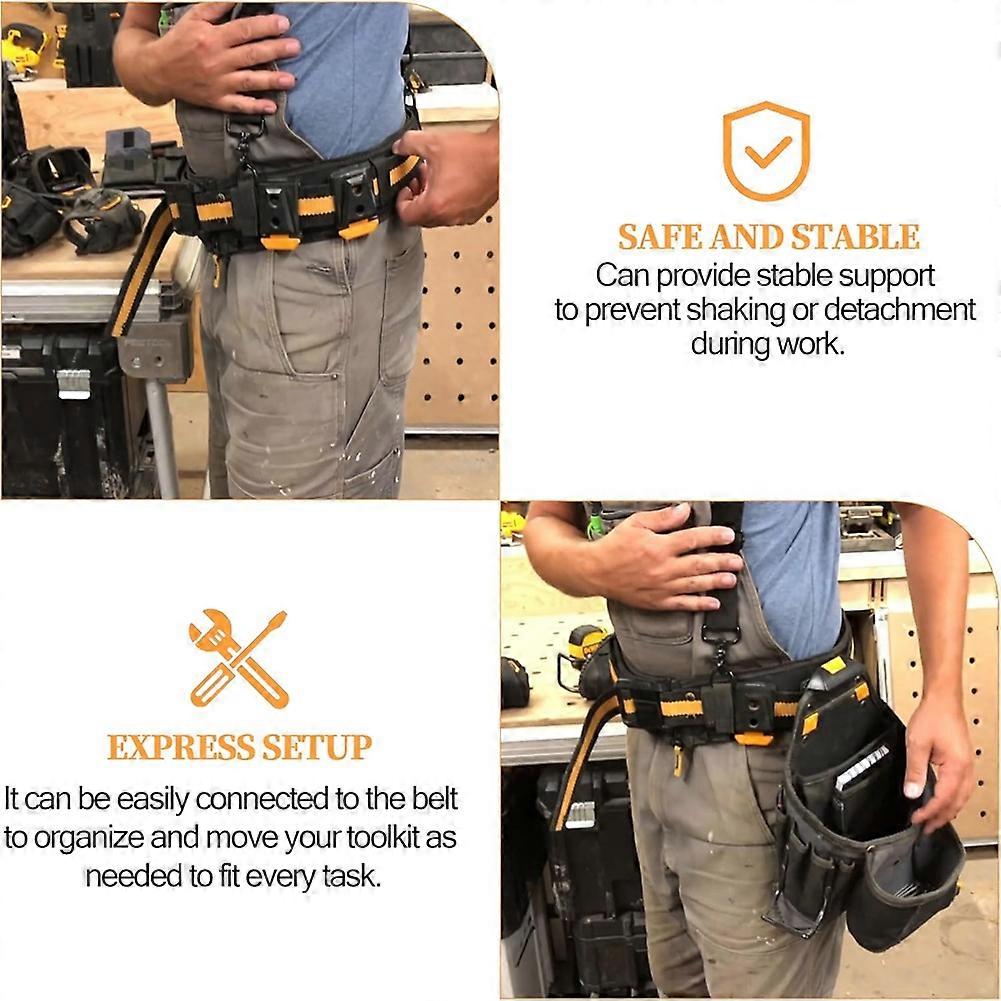 SAFE AND STABLE
Can provide stable support to prevent shaking or detachment during work.

EXPRESS SETUP
It can be easily connected to the belt to organize and move your toolkit as needed to fit every task.