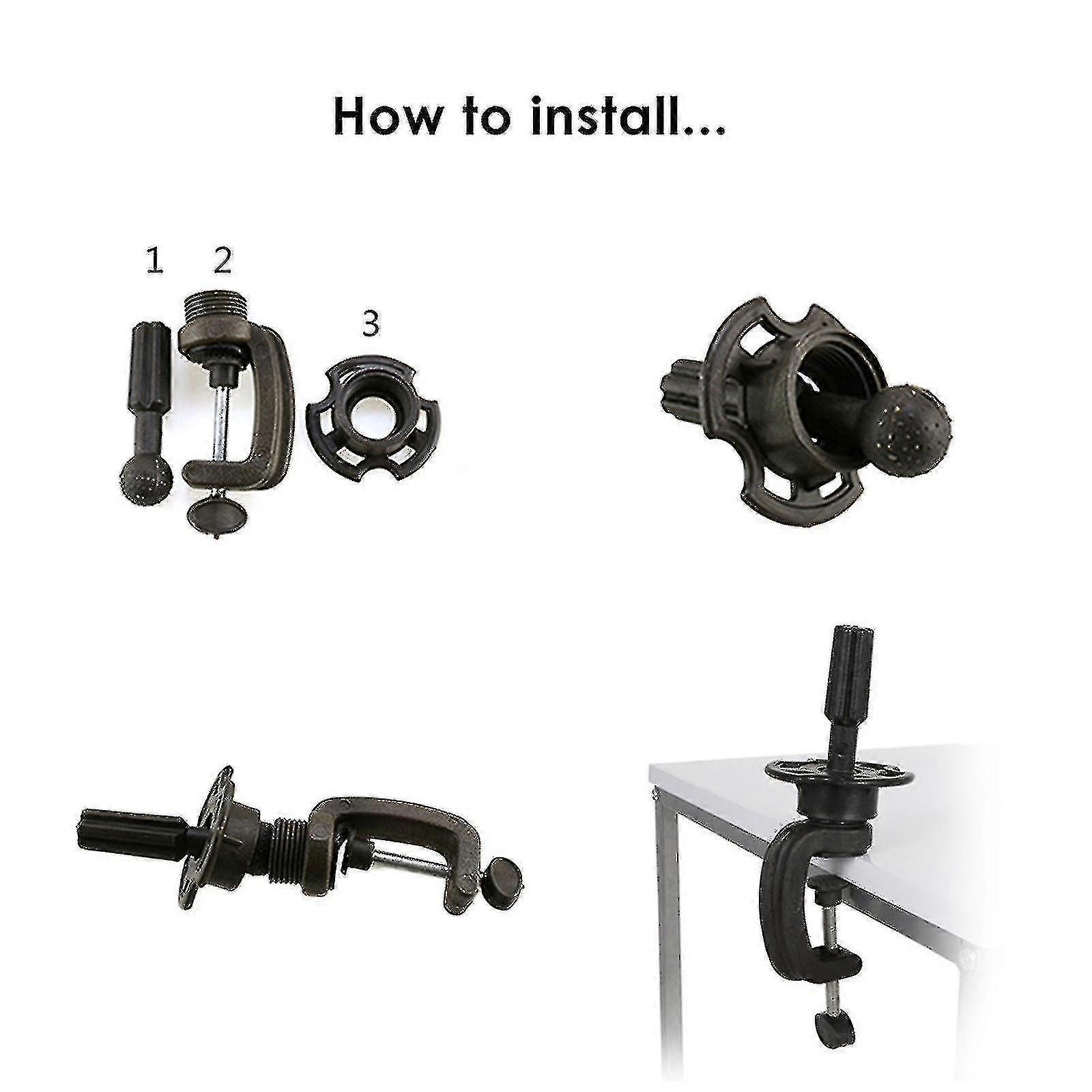 How to install...

1 2

3