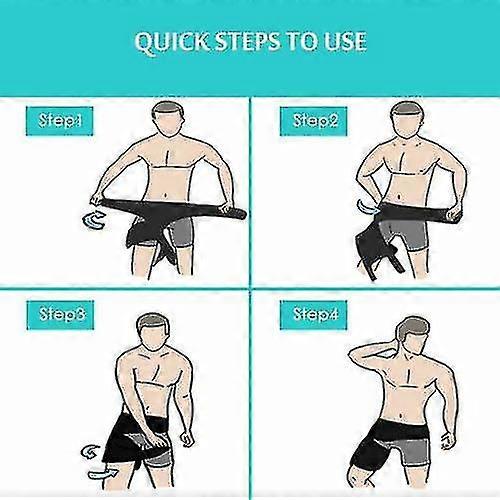 QUICK STEPS TO USE

Step1

Step2

Step3

Step4