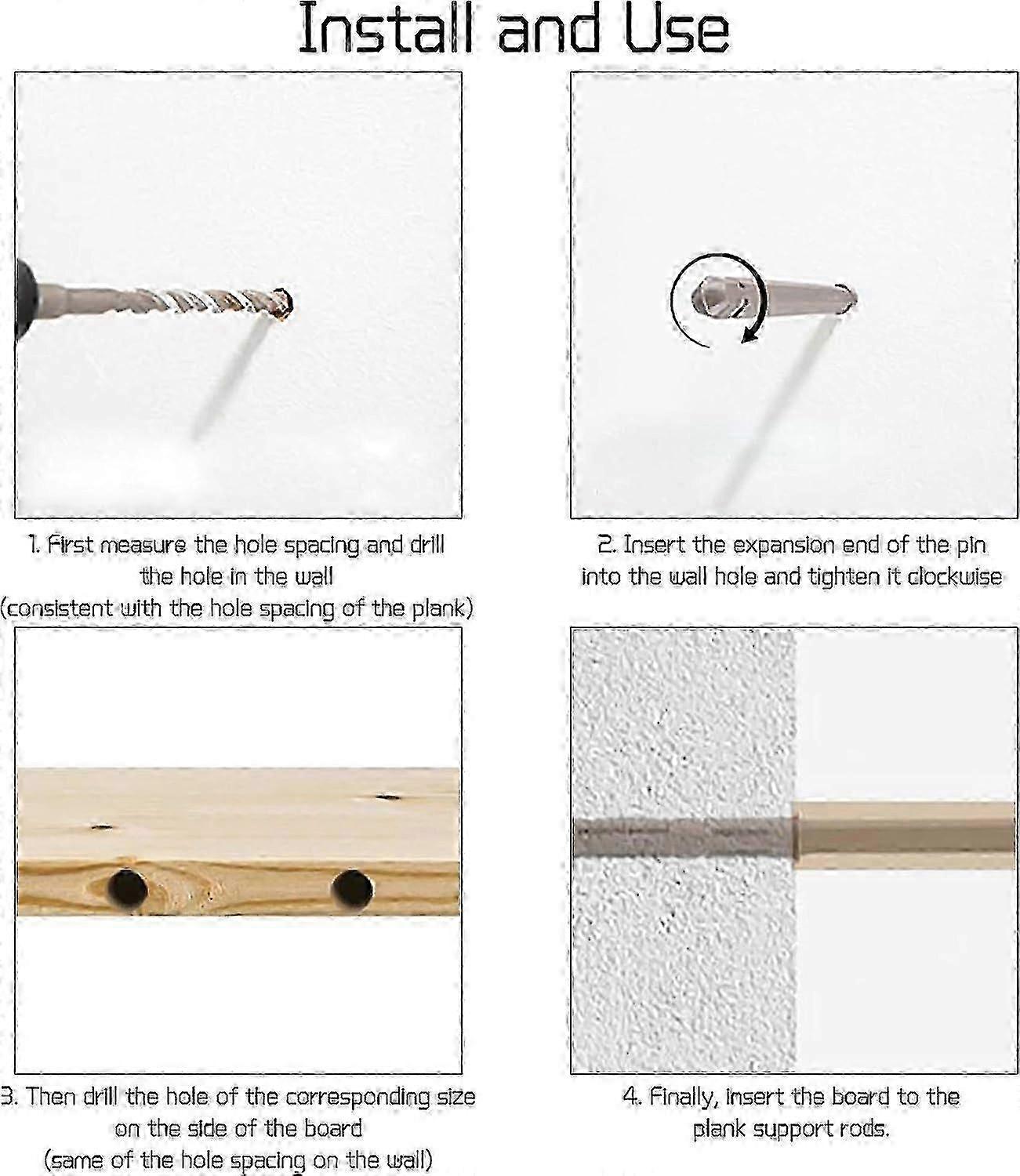 Install and Use

1. First measure the hole spacing and drill the hole in the wall (consistent with the hole spacing of the plank)

2. Insert the expansion end of the pin into the wall hole and tighten it clockwise

3. Then drill the hole of the corresponding size on the side of the board (same of the hole spacing on the wall)

4. Finally, insert the board to the plank support rods.