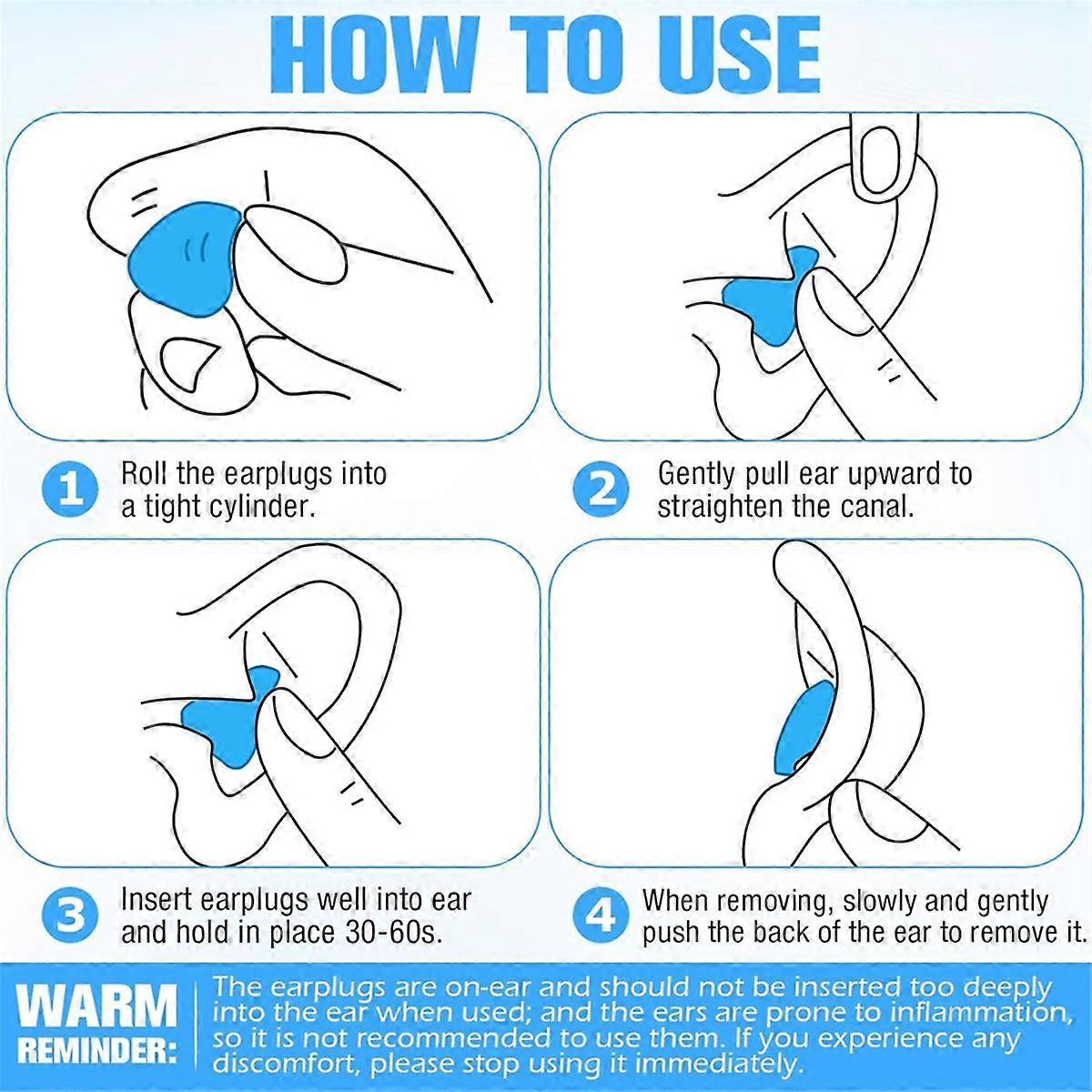 HOW TO USE

1 Roll the earplugs into a tight cylinder.

2 Gently pull ear upward to straighten the canal.

3 Insert earplugs well into ear and hold in place 30-60s.

4 When removing, slowly and gently push the back of the ear to remove it.

WARM REMINDER:

The earplugs are on-ear and should not be inserted too deeply into the ear when used; and the ears are prone to inflammation, so it is not recommended to use them. If you experience any discomfort, please stop using it immediately.