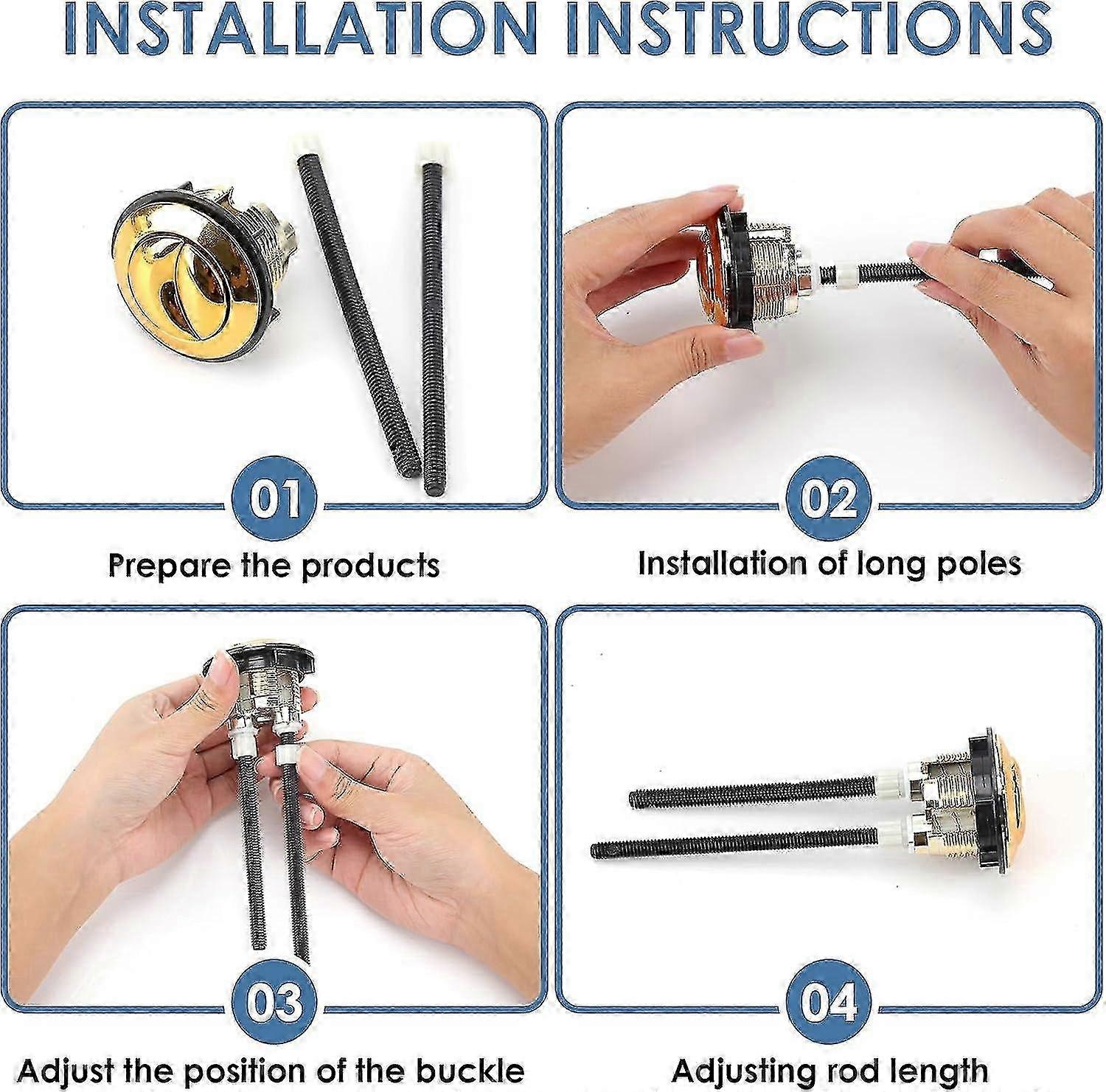 INSTALLATION INSTRUCTIONS

01

Prepare the products

02

Installation of long poles

03

Adjust the position of the buckle

04

Adjusting rod length