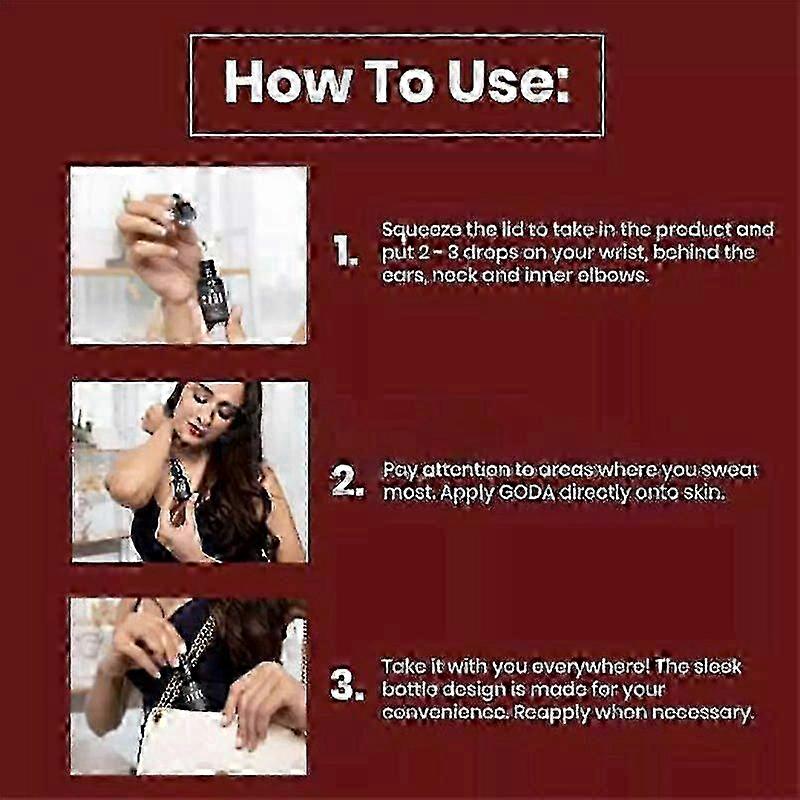 How To Use:

1. Squeeze the lid to take in the product and put 2 - 3 drops on your wrist, behind the ears, neck and inner elbows.

2. Pay attention to areas where you sweat most. Apply GODA directly onto skin.

3. Take it with you everywhere! The sleek bottle design is made for your convenience. Reapply when necessary.