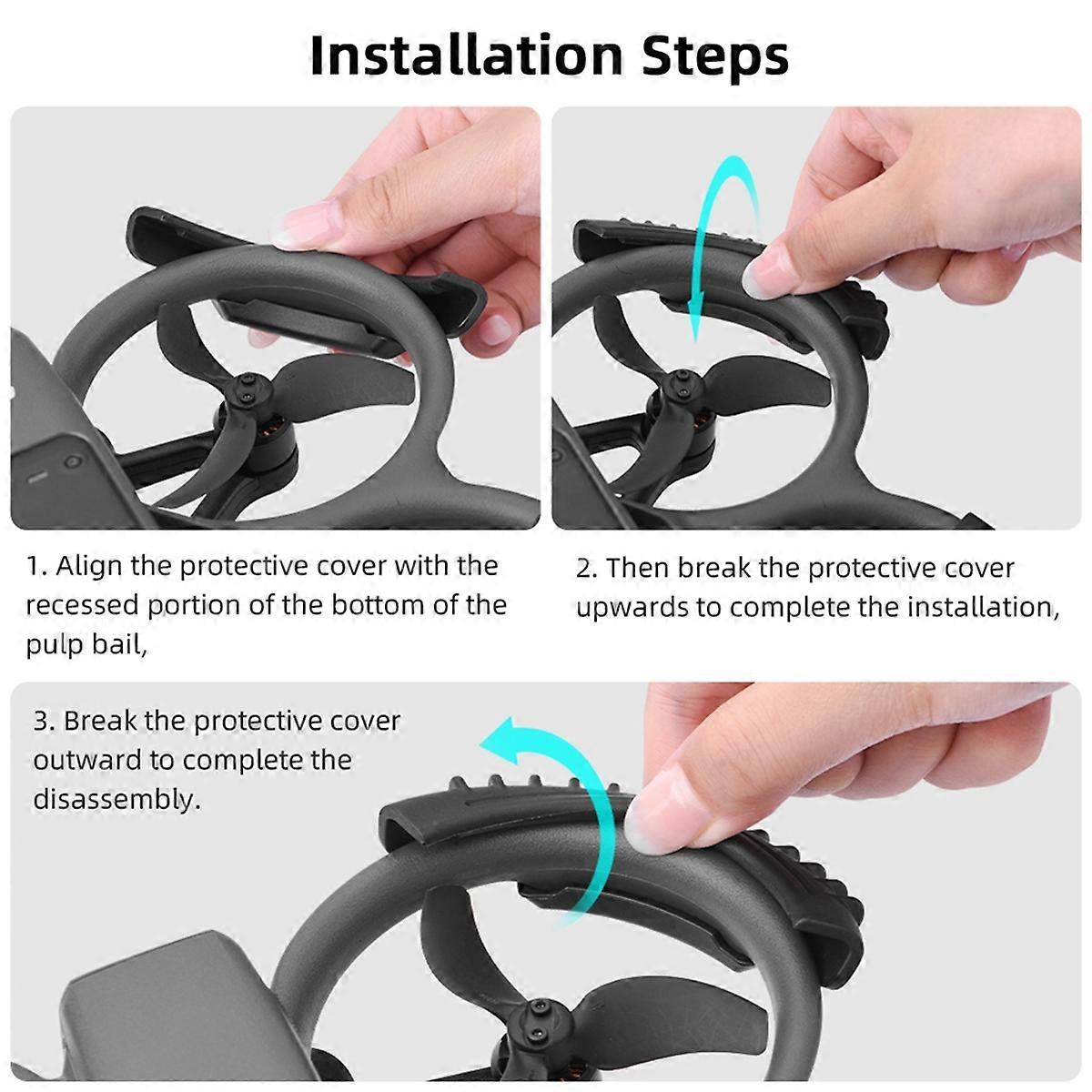 Installation Steps

1. Align the protective cover with the recessed portion of the bottom of the pulp bail,

2. Then break the protective cover upwards to complete the installation,

3. Break the protective cover outward to complete the disassembly.