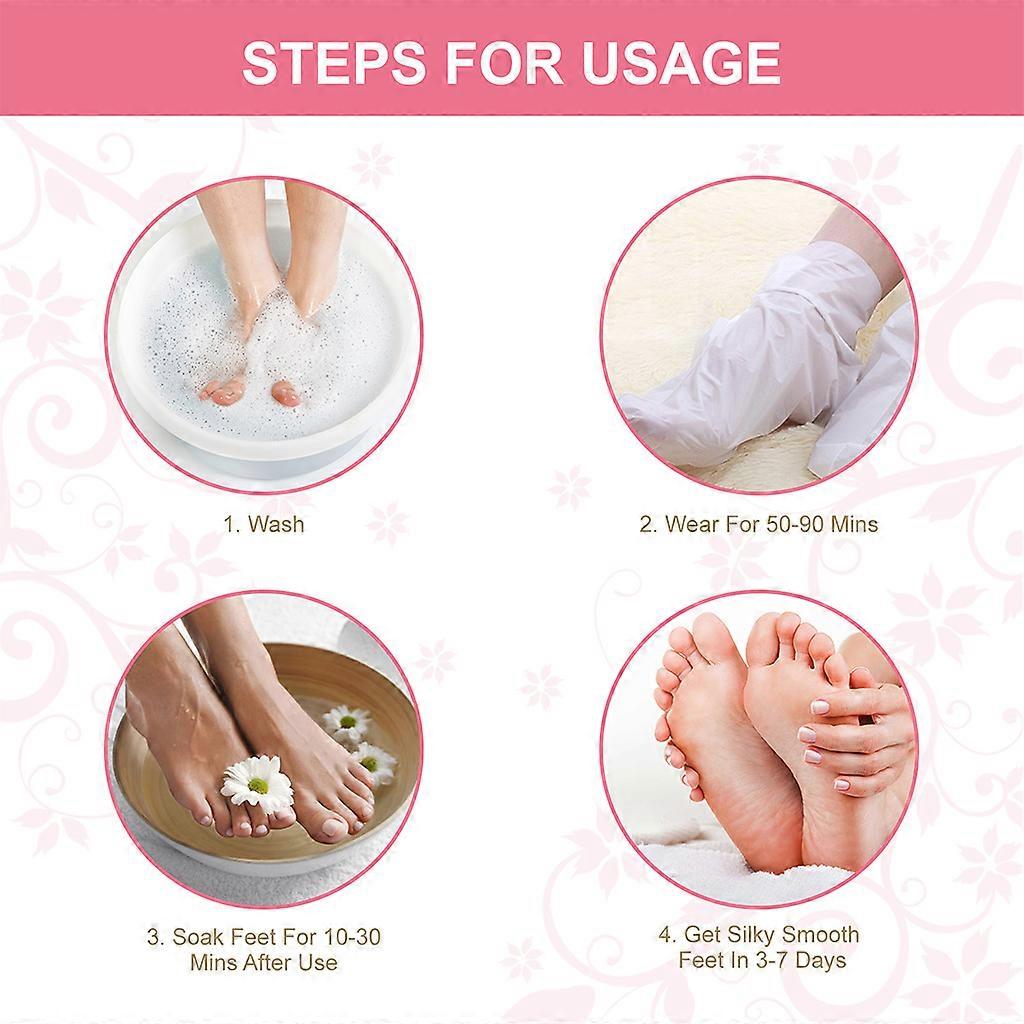 STEPS FOR USAGE

1. Wash

2. Wear For 50-90 Mins

3. Soak Feet For 10-30 Mins After Use

4. Get Silky Smooth Feet In 3-7 Days