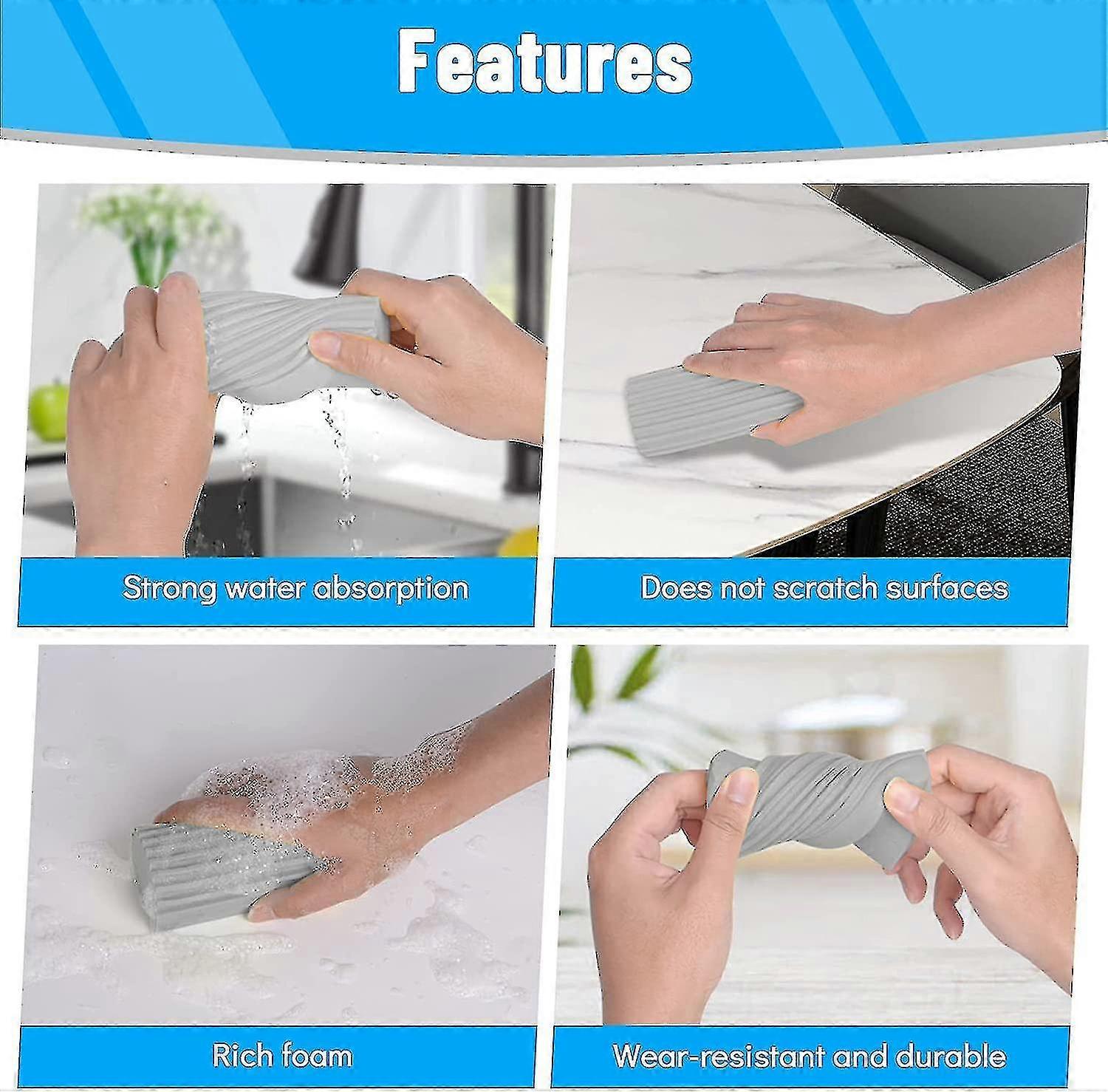 Features

Strong water absorption

Does not scratch surfaces

Rich foam

Wear-resistant and durable