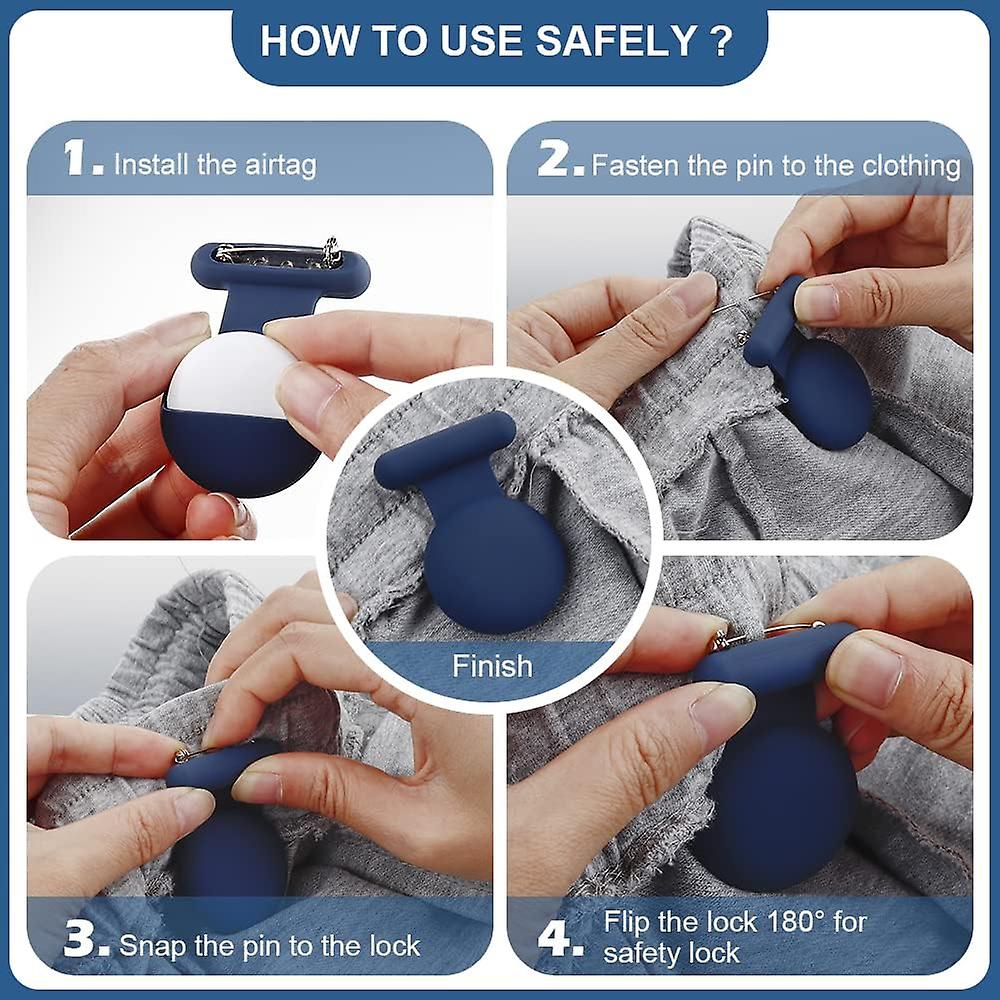 HOW TO USE SAFELY ?

1. Install the airtag

2. Fasten the pin to the clothing

Finish

3. Snap the pin to the lock

4. Flip the lock 180° for safety lock