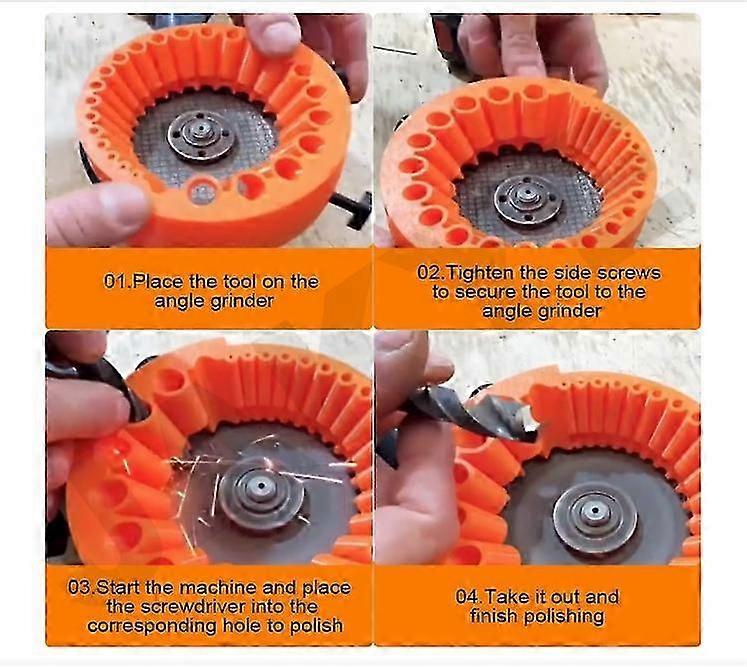 01.Place the tool on the angle grinder

02.Tighten the side screws to secure the tool to the angle grinder

03.Start the machine and place the screwdriver into the corresponding hole to polish

04.Take it out and finish polishing