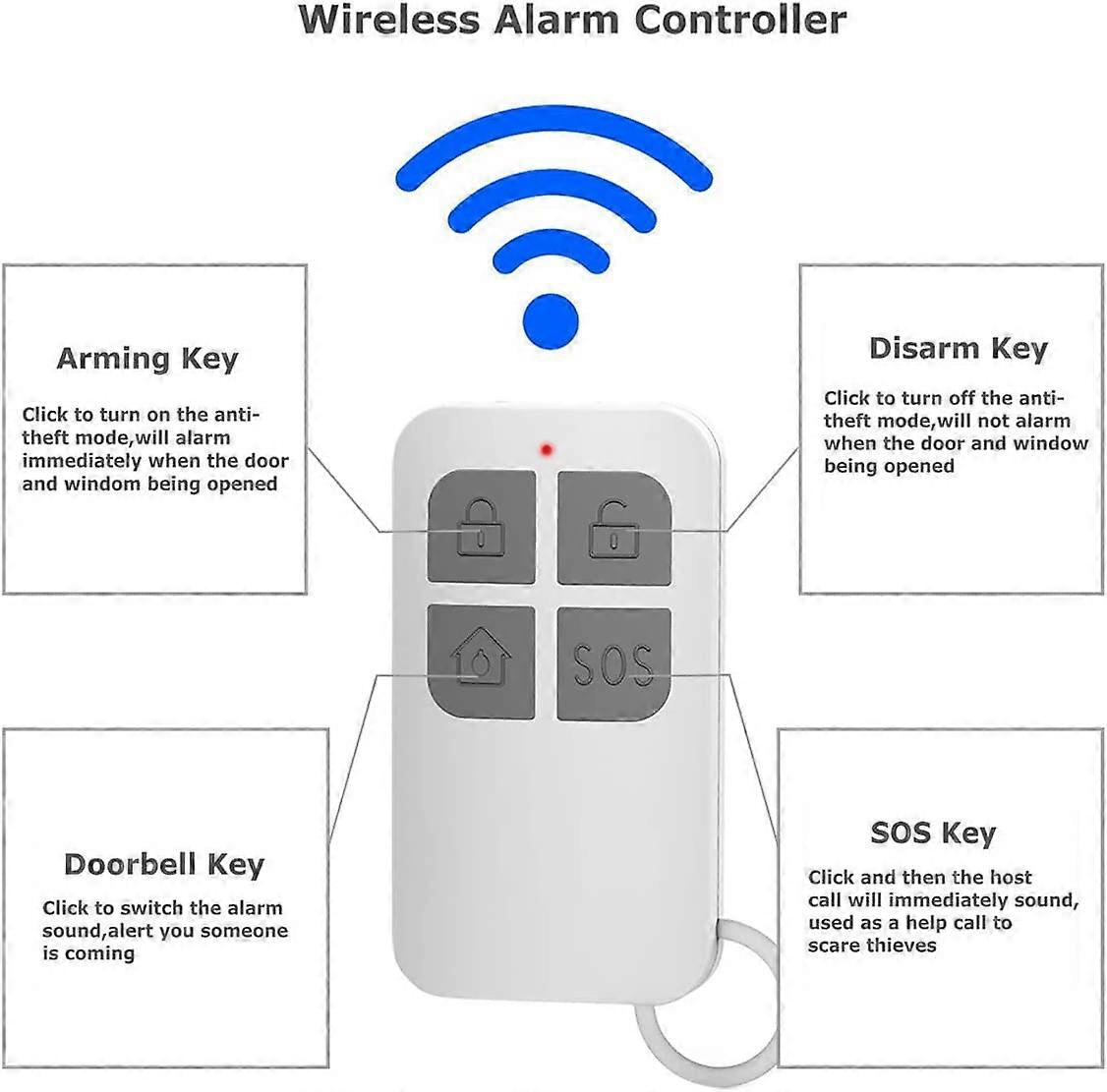 Wireless Alarm Controller

Arming Key

Click to turn on the anti-theft mode,will alarm immediately when the door and windom being opened

Disarm Key

Click to turn off the anti-theft mode,will not alarm when the door and window being opened

SOS

Doorbell Key

Click to switch the alarm sound,alert you someone is coming

SOS Key

Click and then the host call will immediately sound, used as a help call to scare thieves