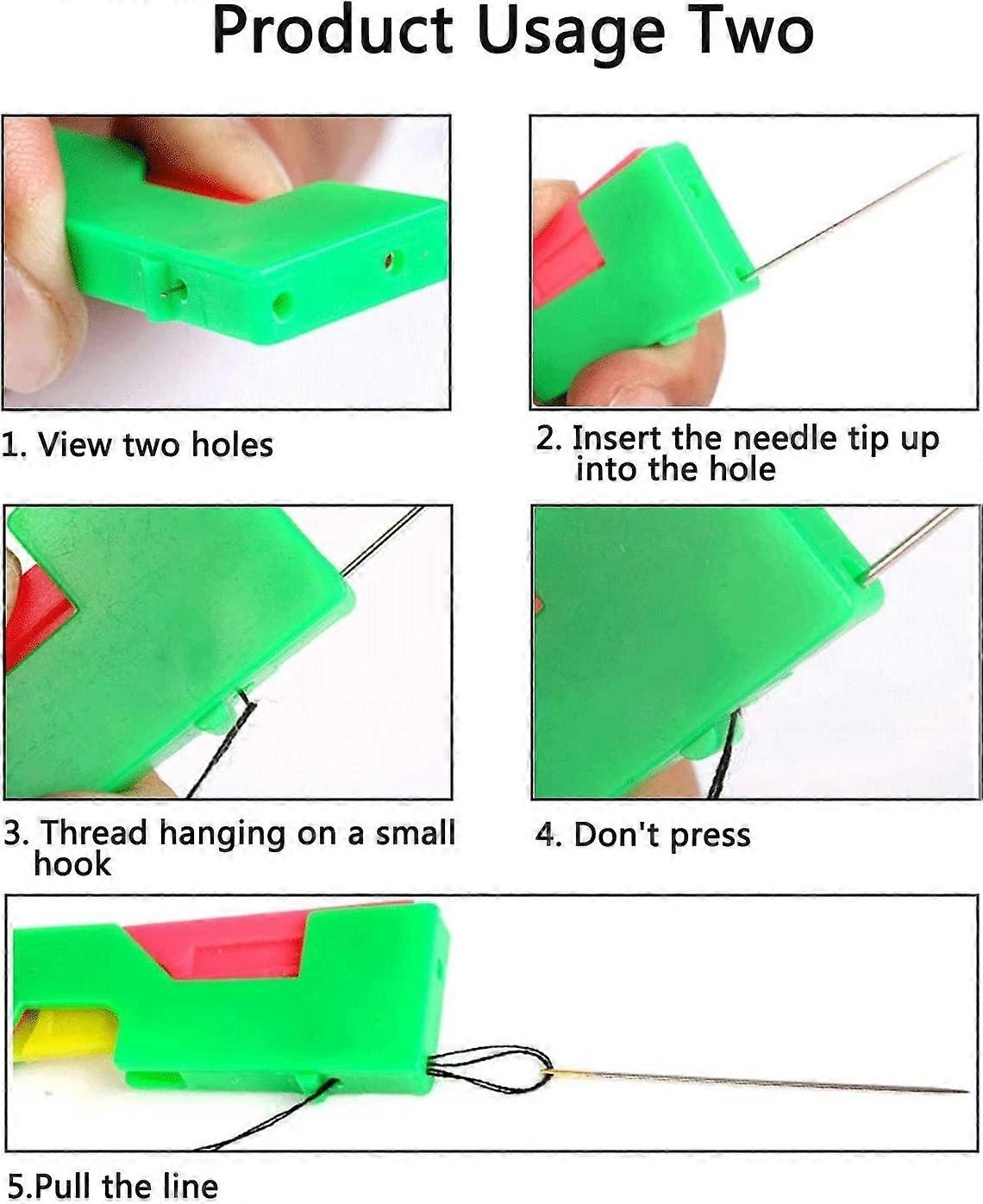 Product Usage Two

1. View two holes

2. Insert the needle tip up into the hole

3. Thread hanging on a small hook

4. Don't press

5.Pull the line