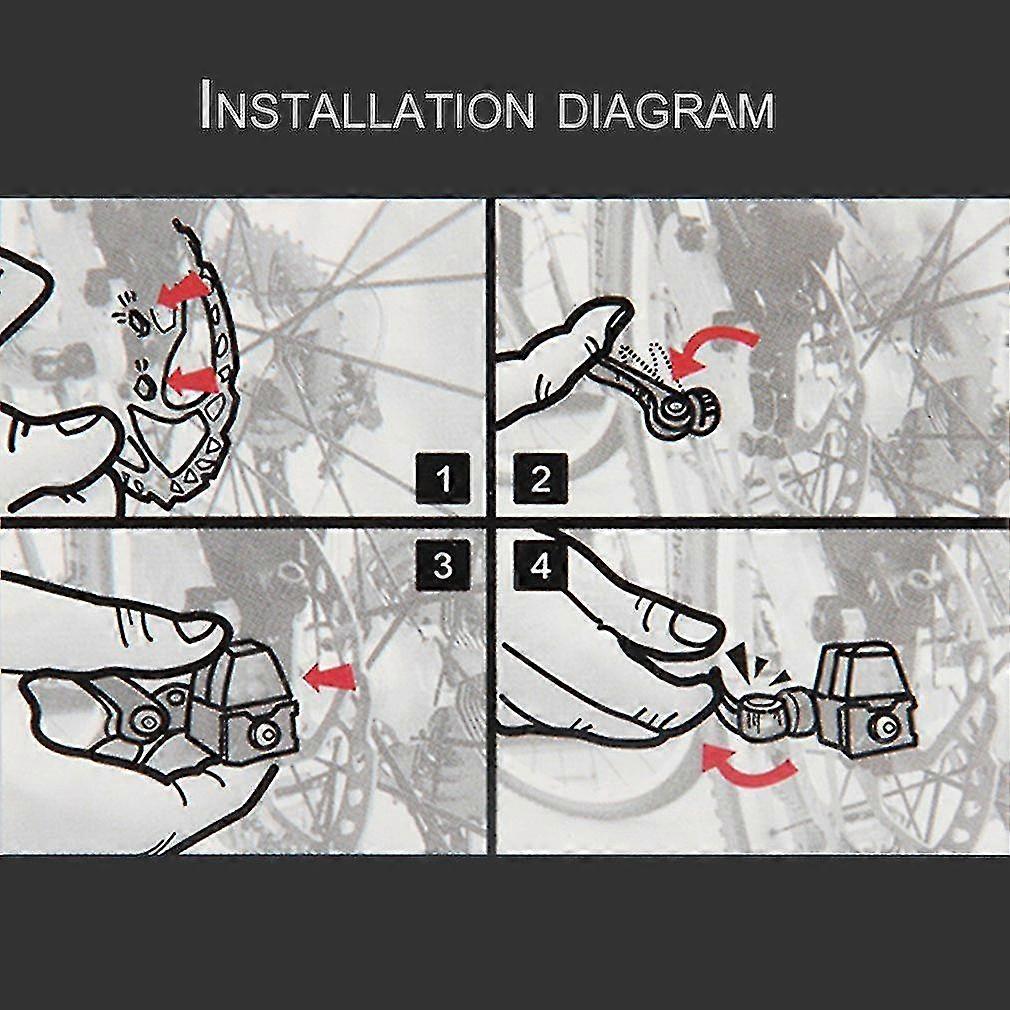 INSTALLATION DIAGRAM

1

2

3

4