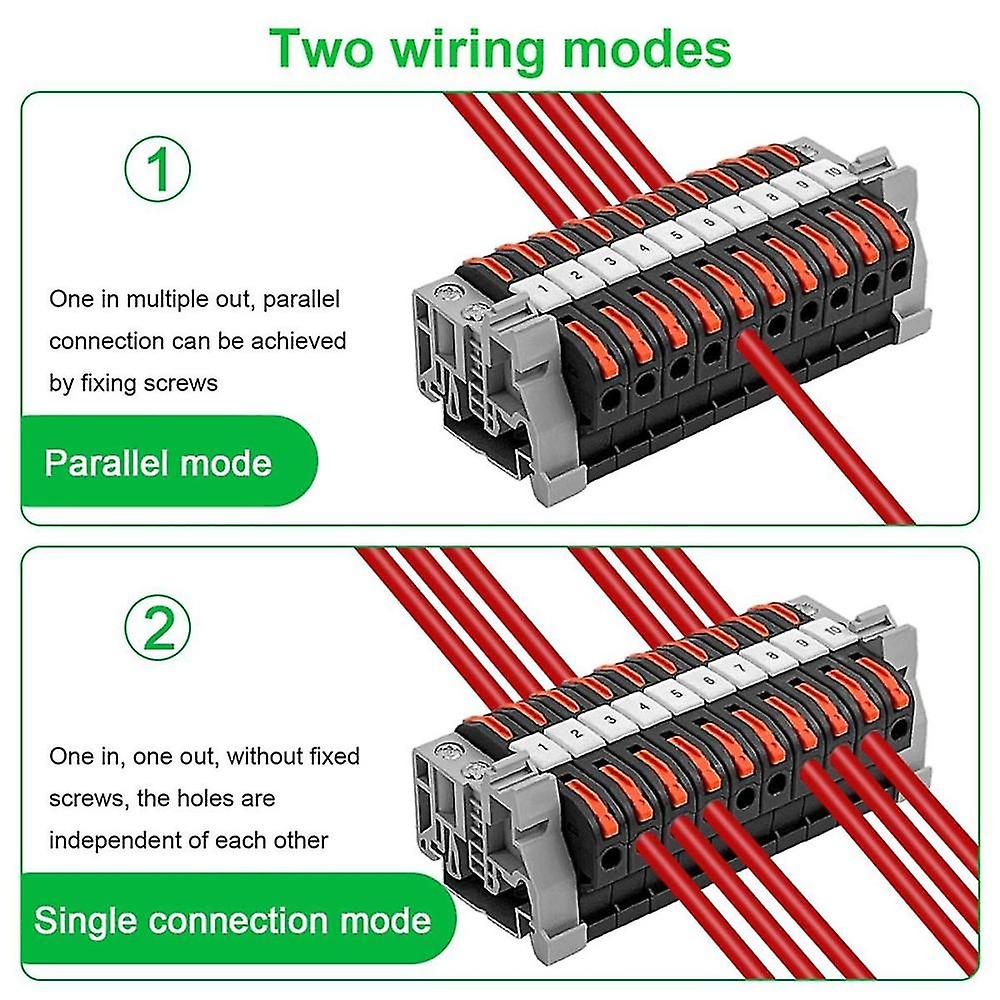 Two wiring modes

①

One in multiple out, parallel connection can be achieved by fixing screws

Parallel mode

1 2 3 4 5 6 7 8 9 10

②

One in, one out, without fixed screws, the holes are independent of each other

Single connection mode

1 2 3 4 5 6 7 8 9 10