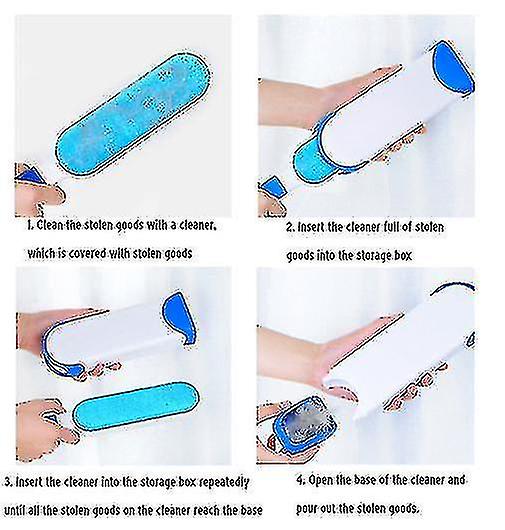 1. Clean the stolen goods with a cleaner, which is covered with stolen goods

2. Insert the cleaner full of stolen goods into the storage box

3. Insert the cleaner into the storage box repeatedly until all the stolen goods on the cleaner reach the base

4. Open the base of the cleaner and pour out the stolen goods.