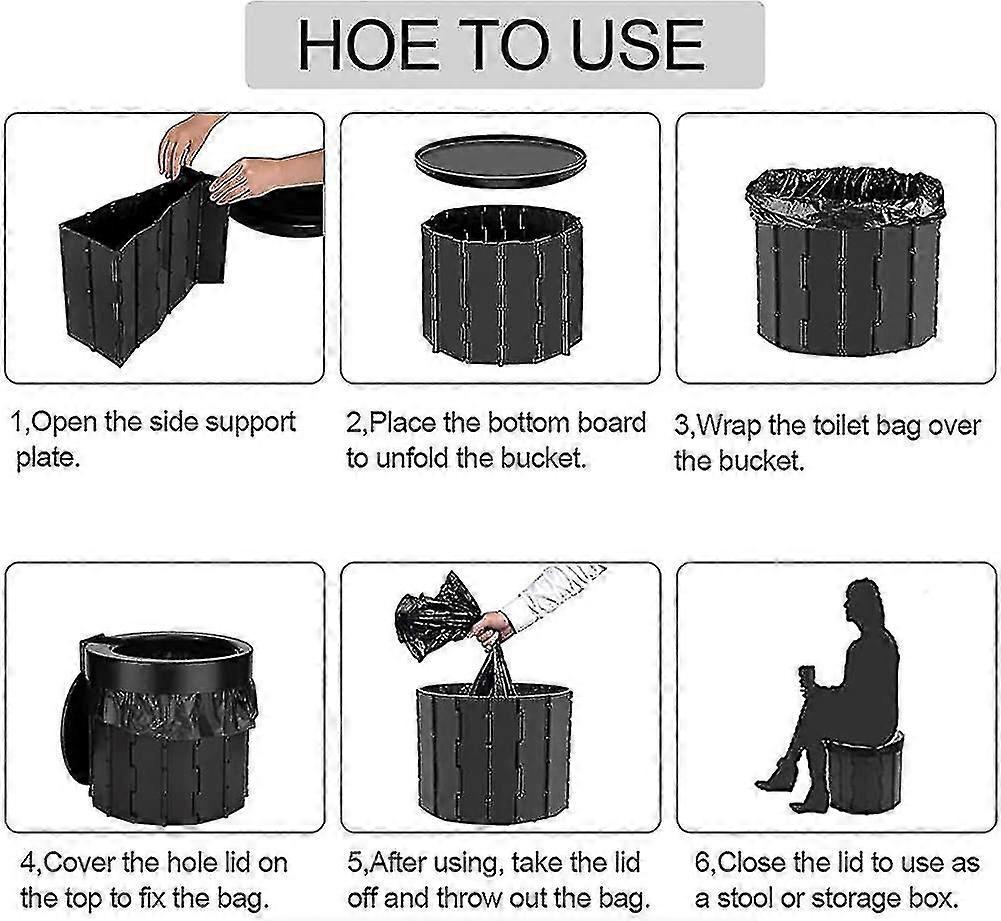 HOE TO USE

1,Open the side support plate.

2,Place the bottom board to unfold the bucket.

3,Wrap the toilet bag over the bucket.

4,Cover the hole lid on the top to fix the bag.

5,After using, take the lid off and throw out the bag.

6,Close the lid to use as a stool or storage box.