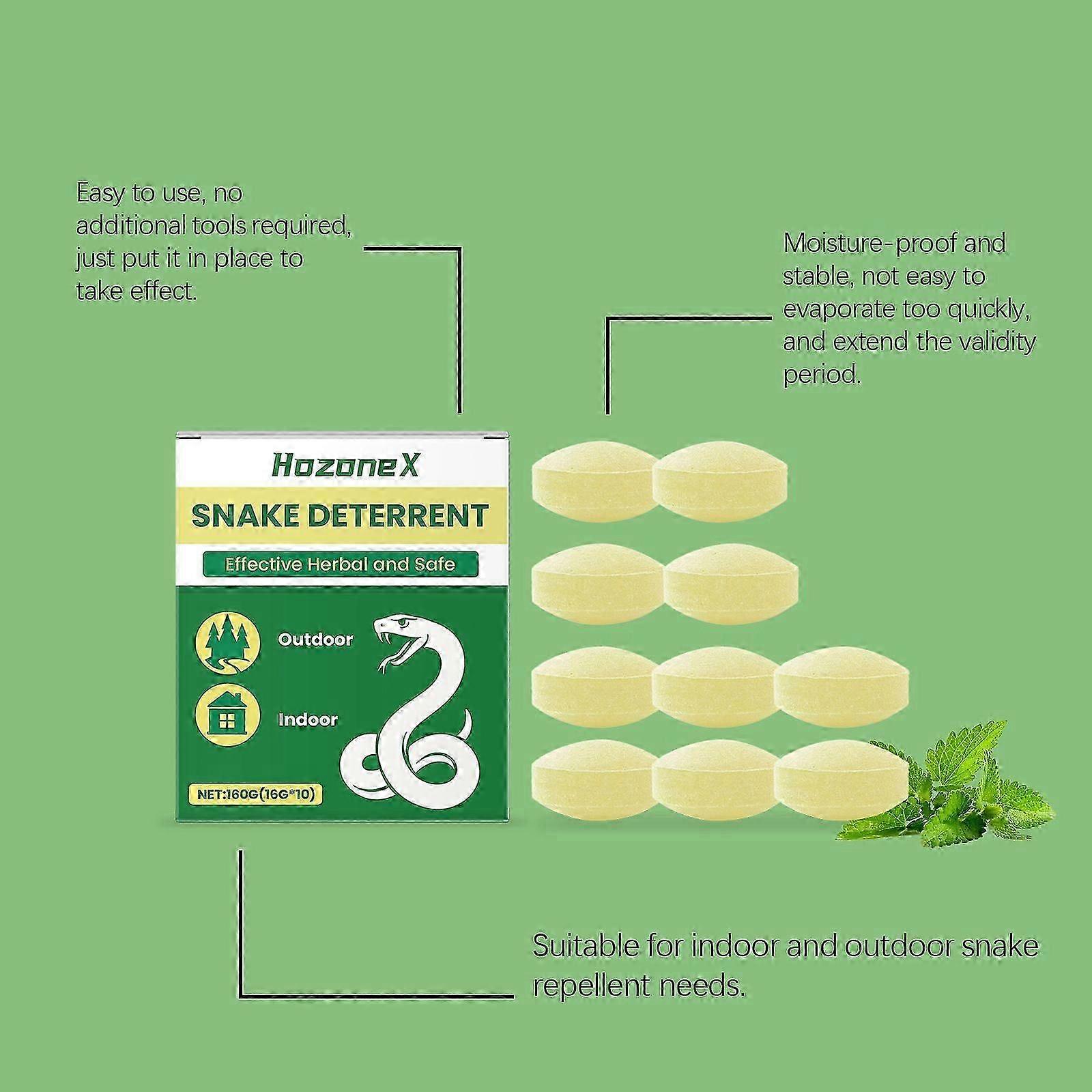 Easy to use, no additional tools required, just put it in place to take effect.

Moisture-proof and stable, not easy to evaporate too quickly, and extend the validity period.

HozoneX

SNAKE DETERRENT

Effective Herbal and Safe

Outdoor

Indoor

NET:160G(16G*10)

Suitable for indoor and outdoor snake repellent needs.