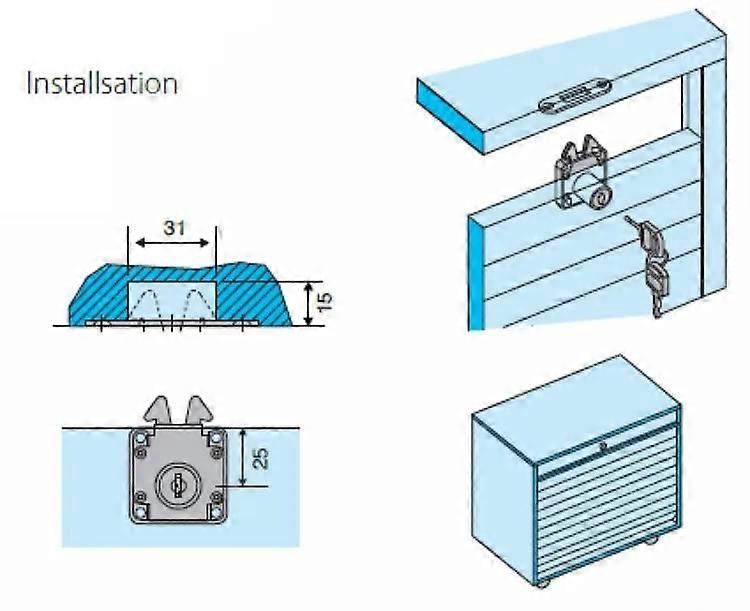 Installsation

31

15

25