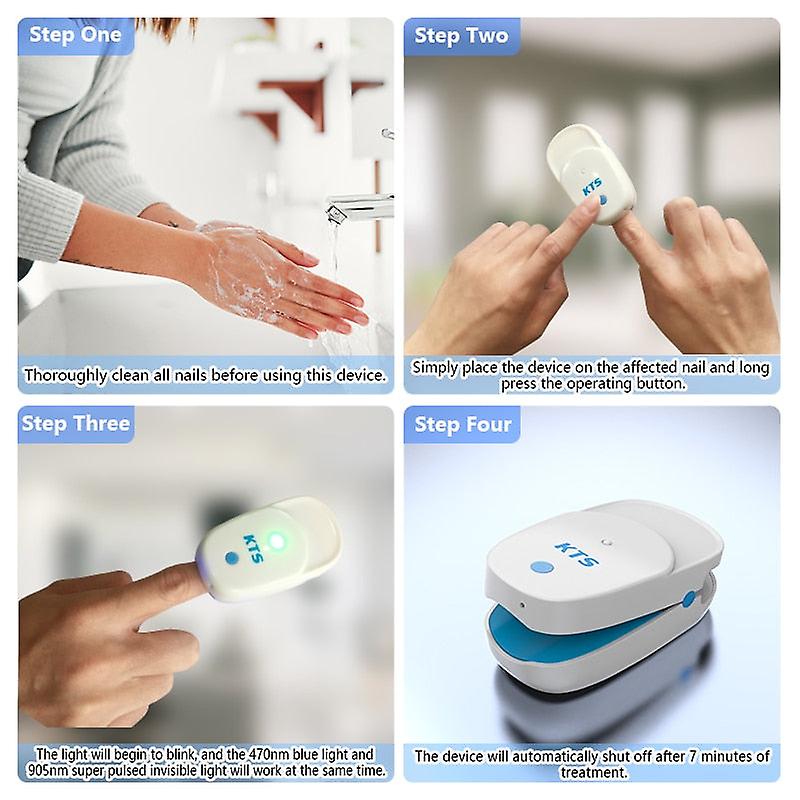 Step One

Thoroughly clean all nails before using this device.

Step Two

KTS

Simply place the device on the affected nail and long press the operating button.

Step Three

KTS

The light will begin to blink, and the 470nm blue light and 905nm super pulsed invisible light will work at the same time.

Step Four

KTS

The device will automatically shut off after 7 minutes of treatment.