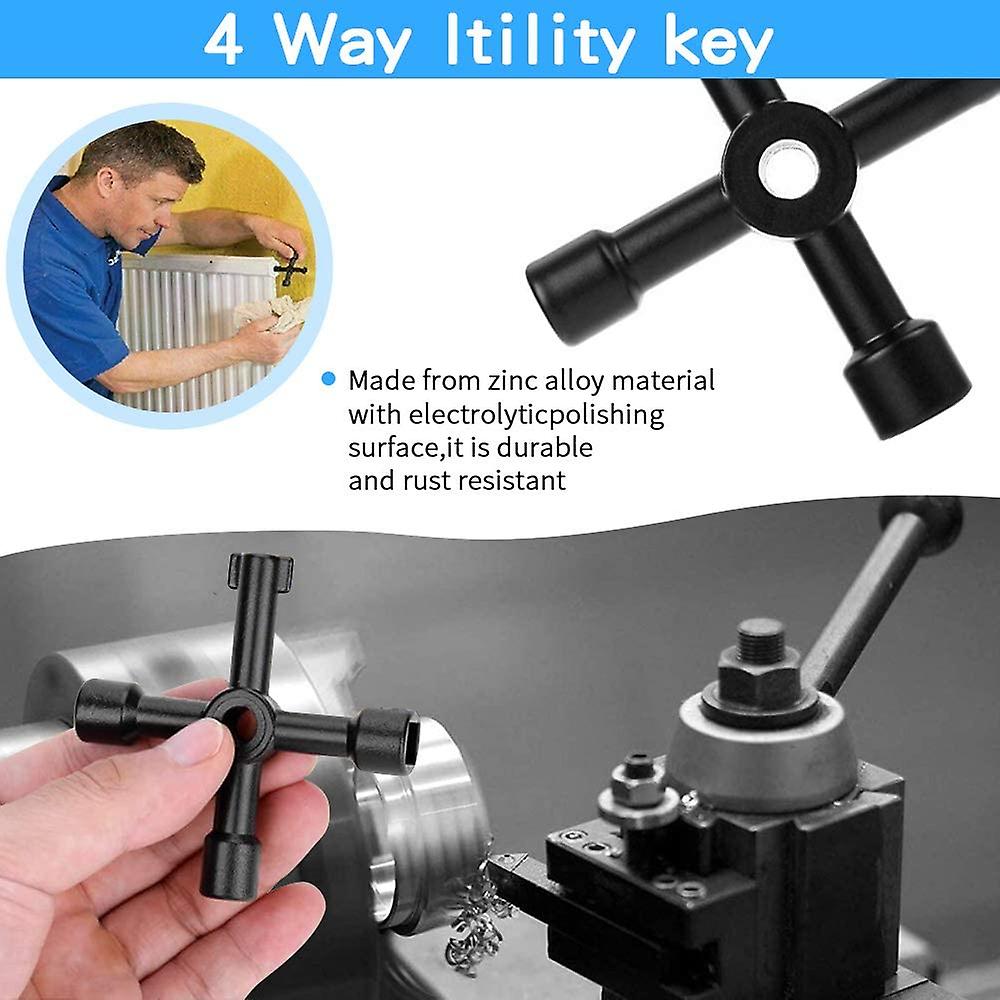 4 Way Itility key

Made from zinc alloy material with electrolyticpolishing surface,it is durable and rust resistant