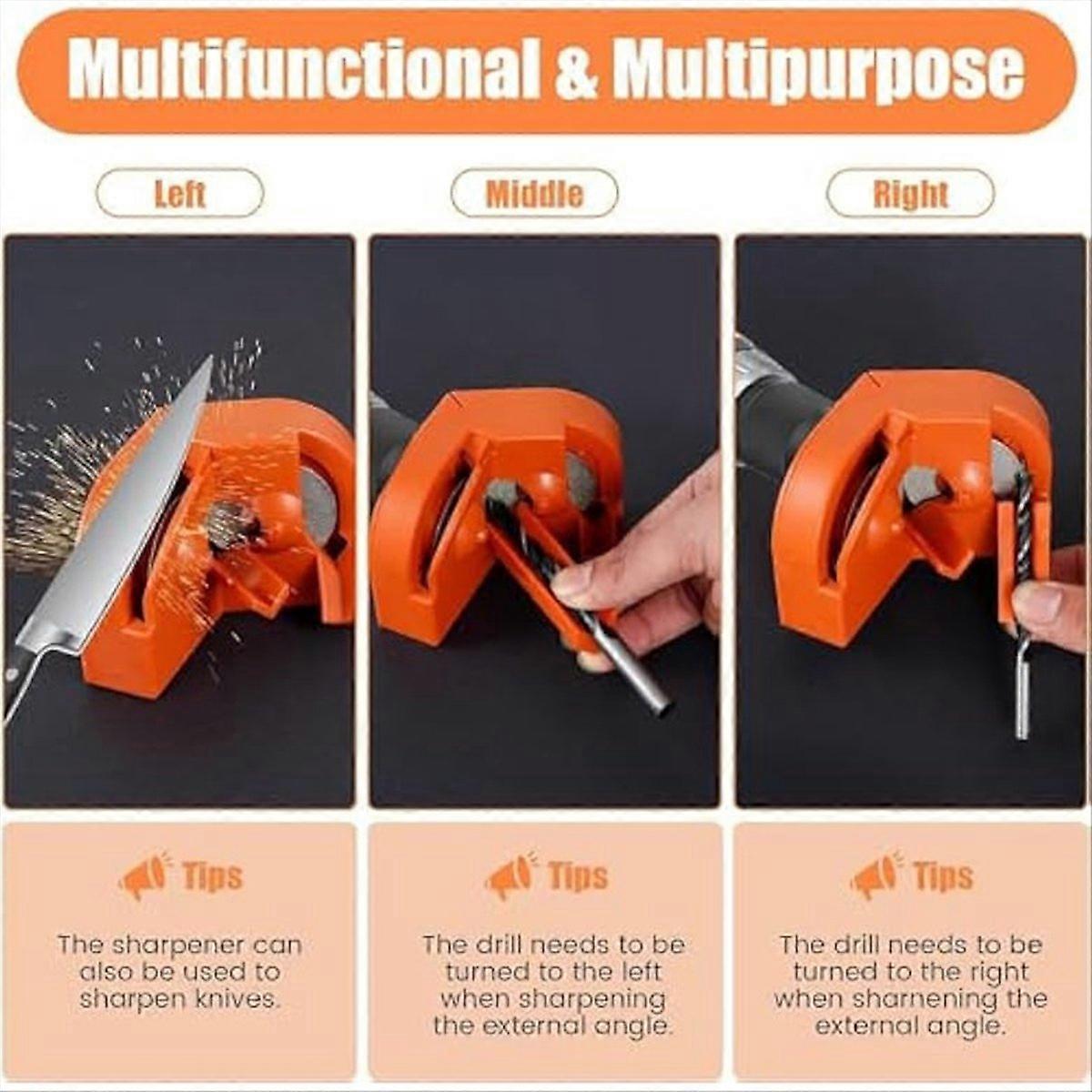 Multifunctional & Multipurpose

Left

Middle

Right

Tips

The sharpener can also be used to sharpen knives.

Tips

The drill needs to be turned to the left when sharpening the external angle.

Tips

The drill needs to be turned to the right when sharnening the external angle.