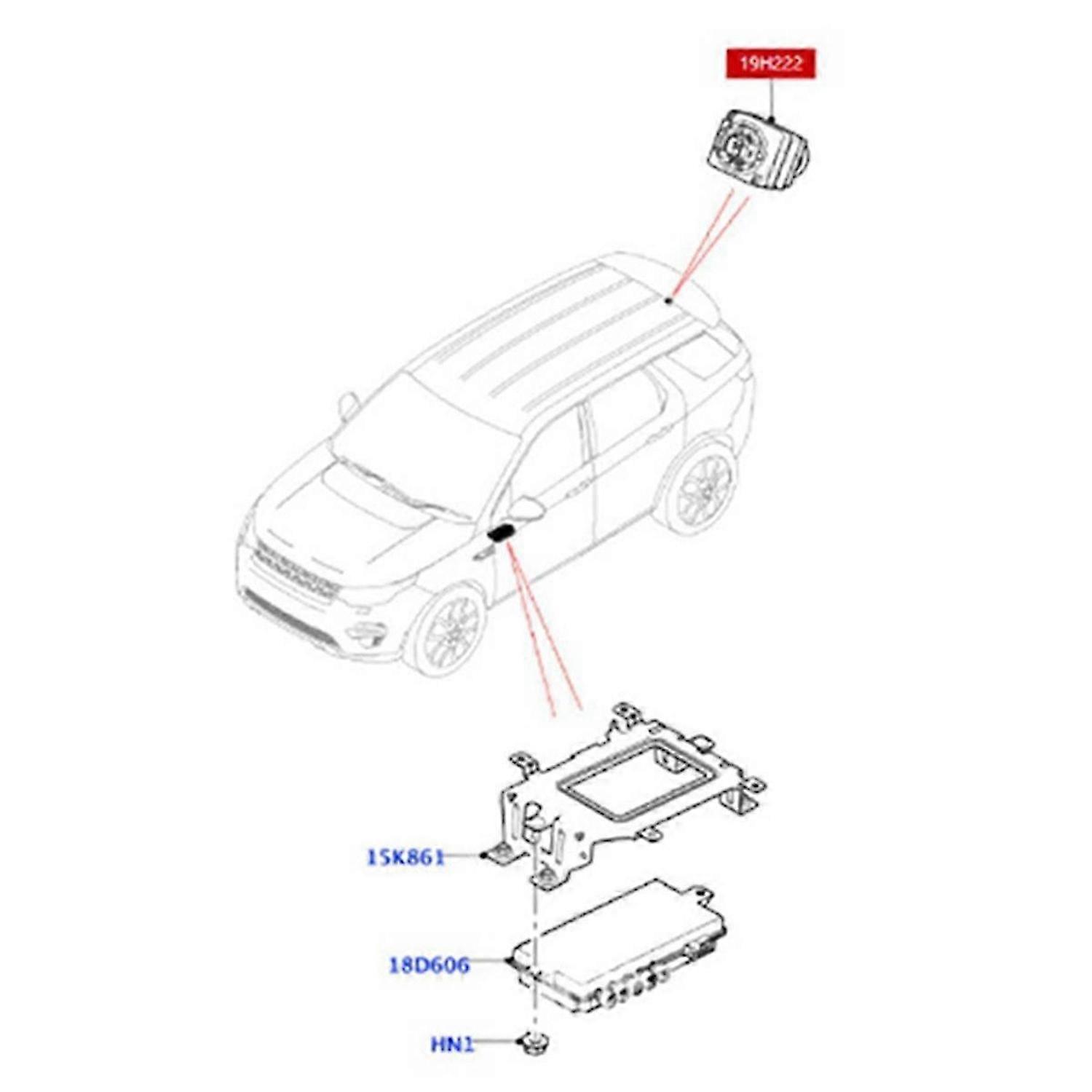 19H222

15K861

18D606

HN1