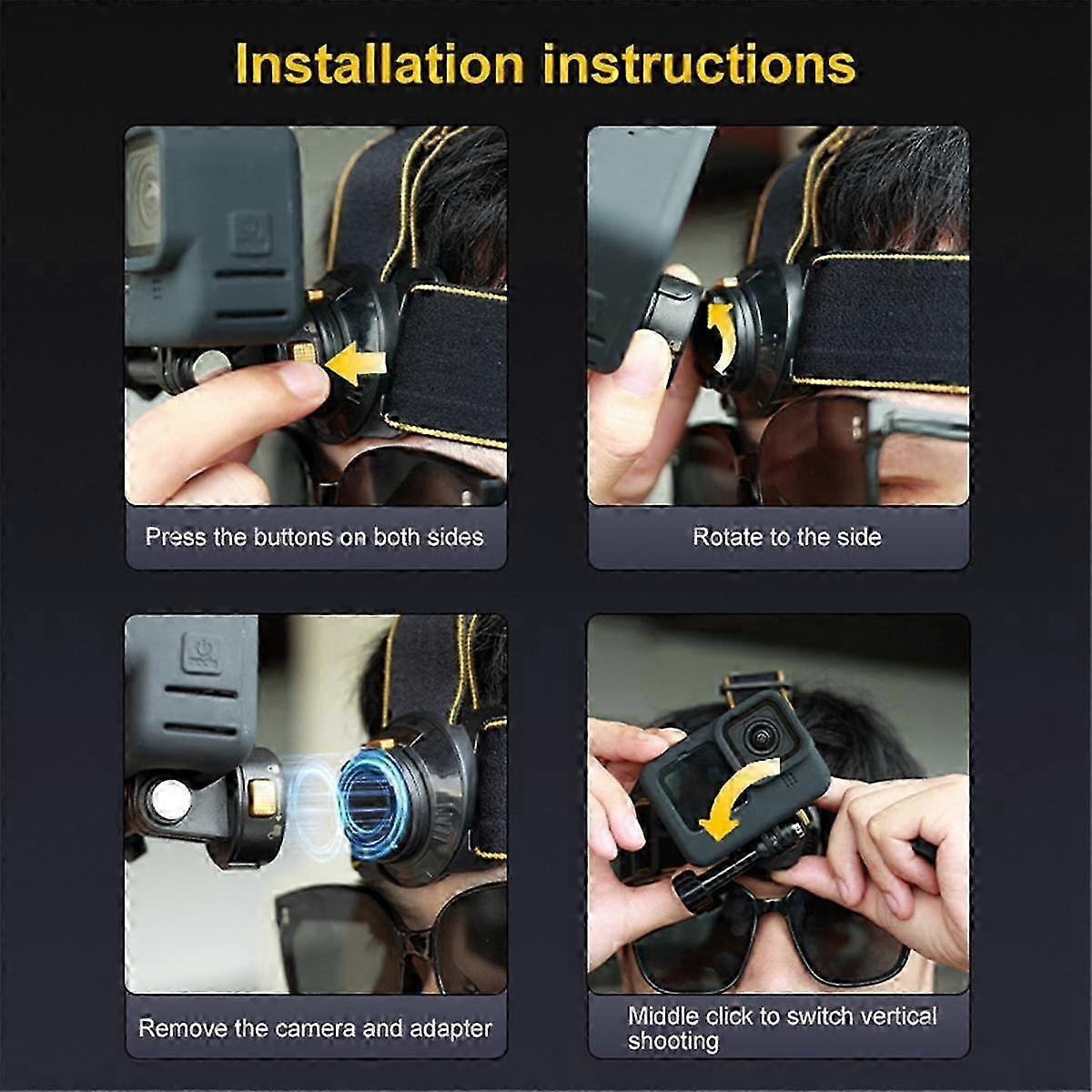 Installation instructions

Press the buttons on both sides

Rotate to the side

Remove the camera and adapter

Middle click to switch vertical shooting