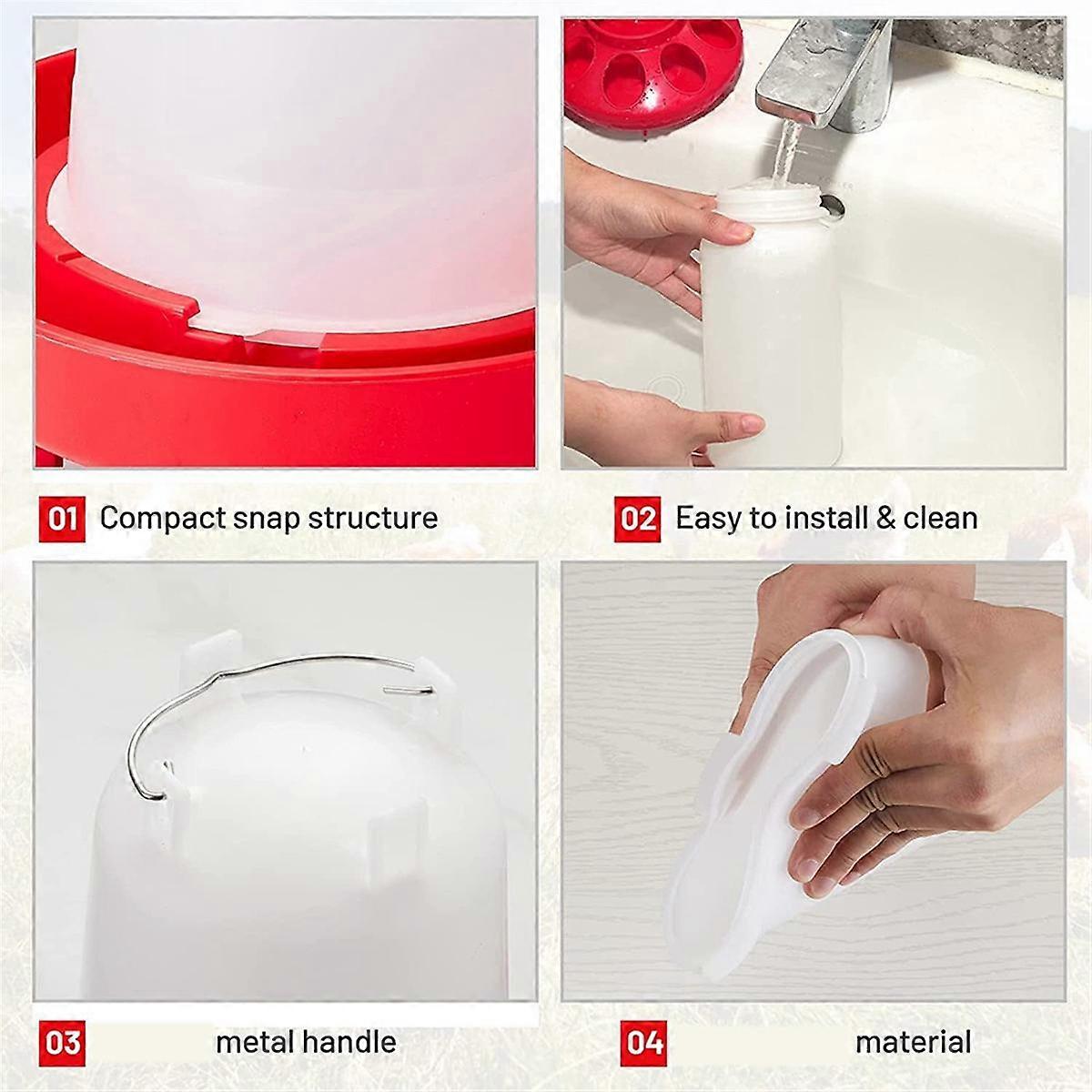 01 Compact snap structure

02 Easy to install & clean

03 metal handle

04 material