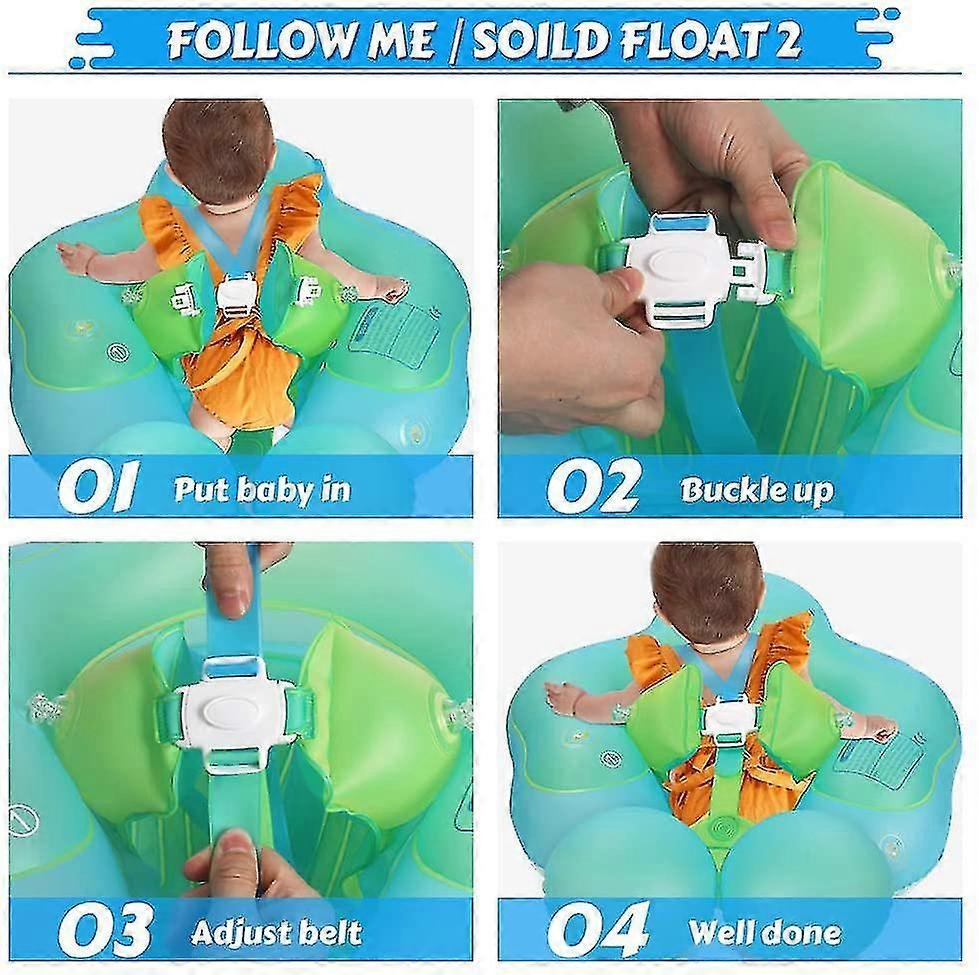 FOLLOW ME / SOILD FLOAT 2

01 Put baby in

02 Buckle up

03 Adjust belt

04 Well done