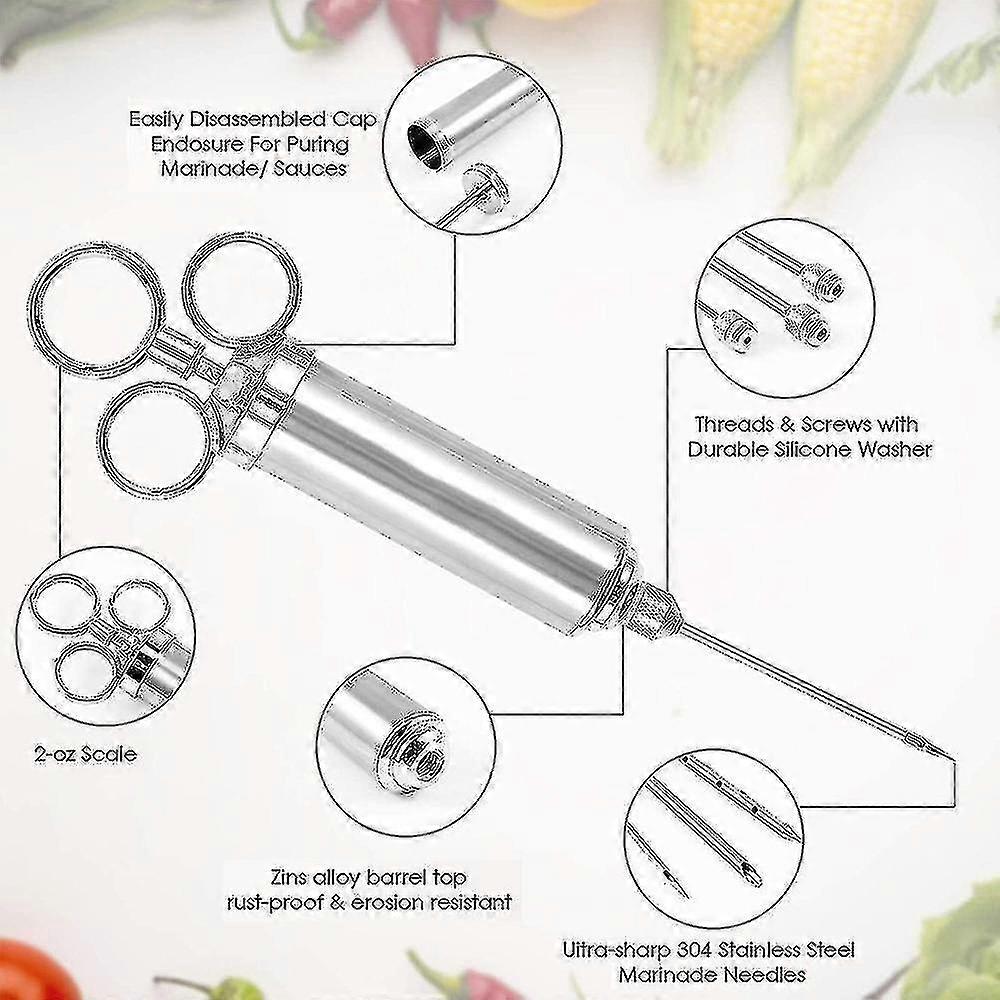 Easily Disassembled Cap Endosure For Puring Marinade/ Sauces

Threads & Screws with Durable Silicone Washer

2-oz Scale

Zins alloy barrel top rust-proof & erosion resistant

Ultra-sharp 304 Stainless Steel Marinade Needles