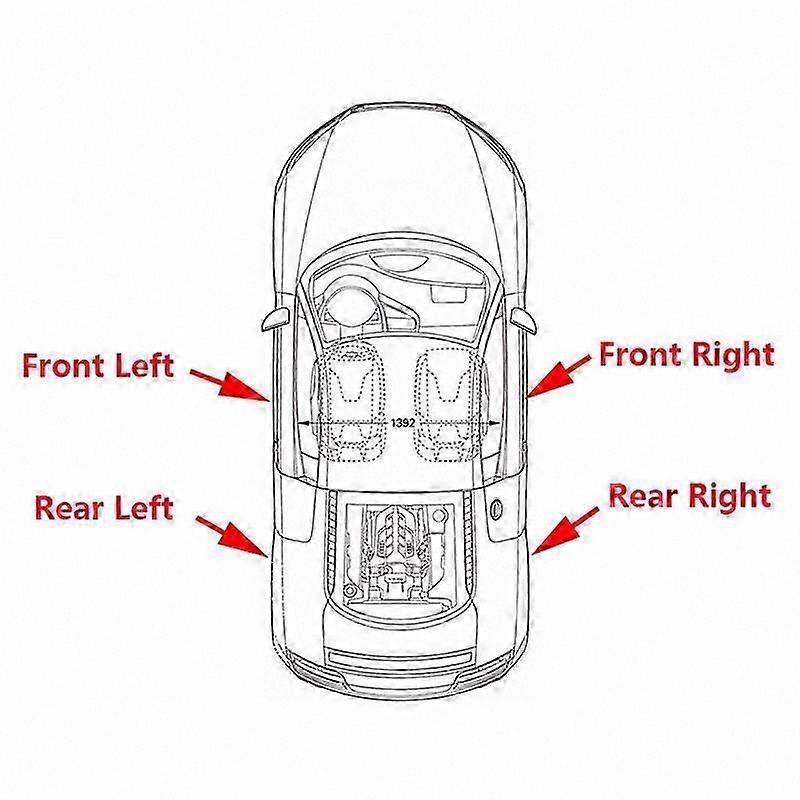 Front Left

Front Right

1392

Rear Left

Rear Right